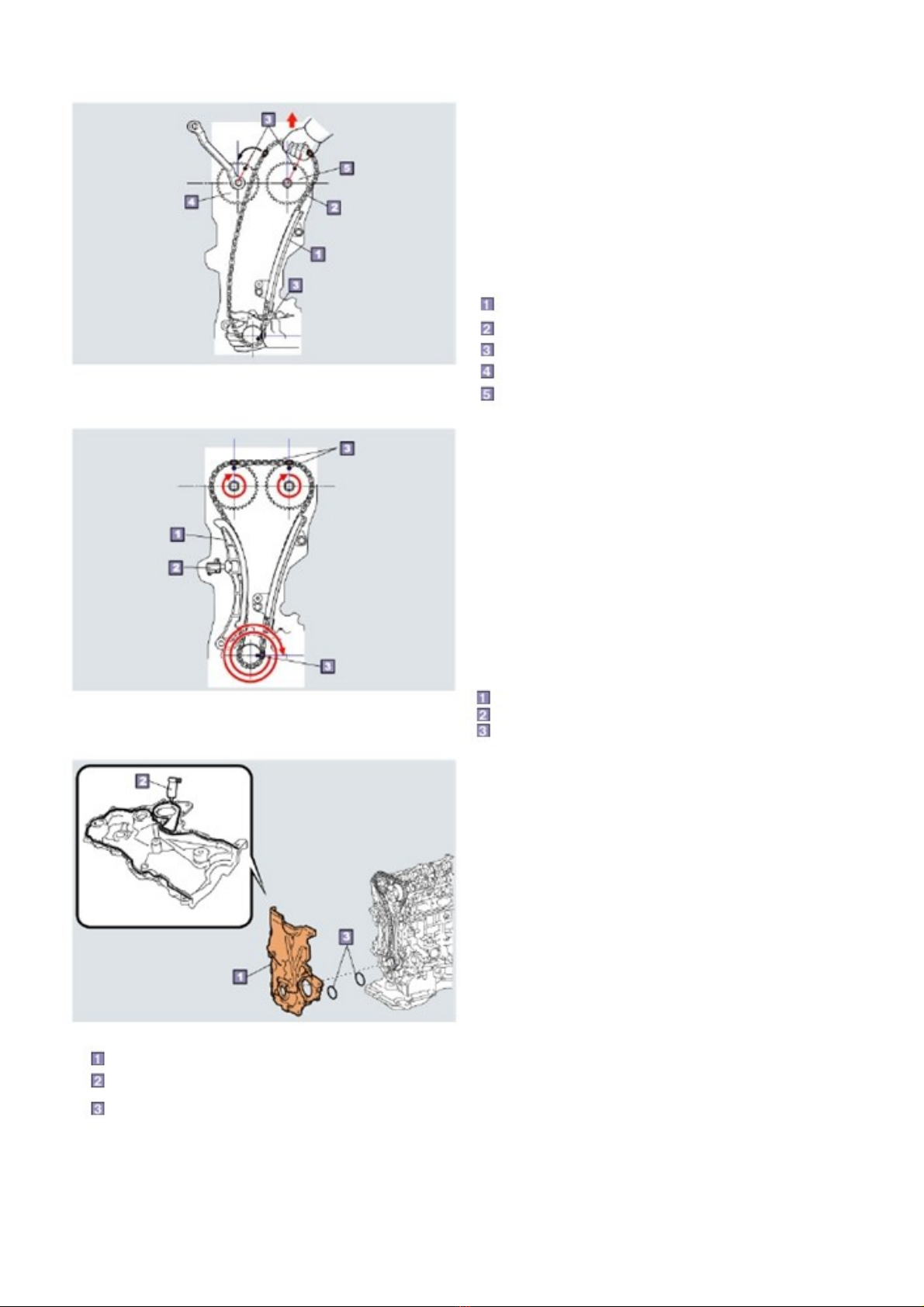 3
5
4
2
1
3

1
2
3
4
5

3
1
2
3

1
2
3

2
3
1

1
2
3