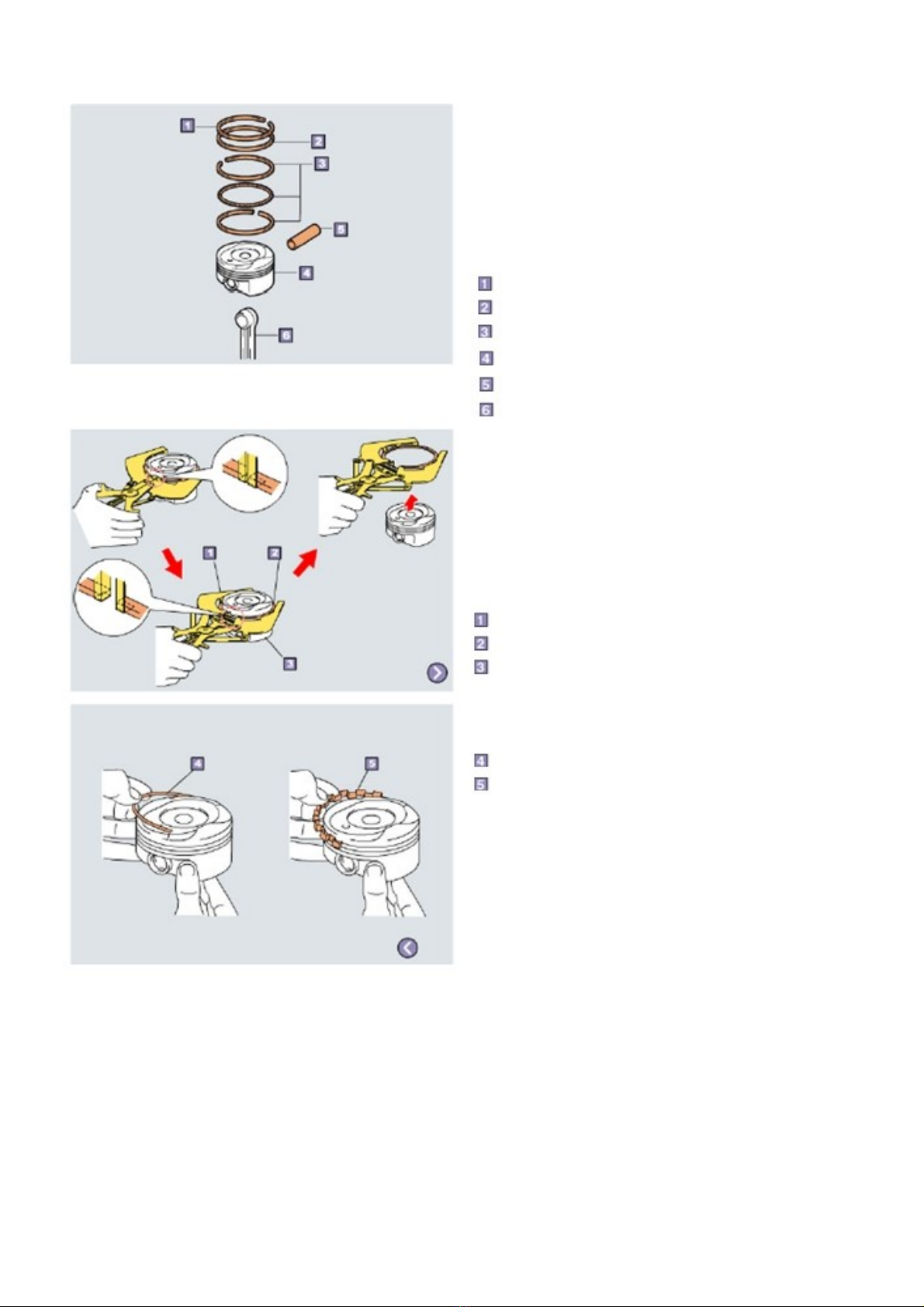 1
2
3
5
4
6

1
2
3
4
5
6

1
2
3

1
2
3

4
5

4
5