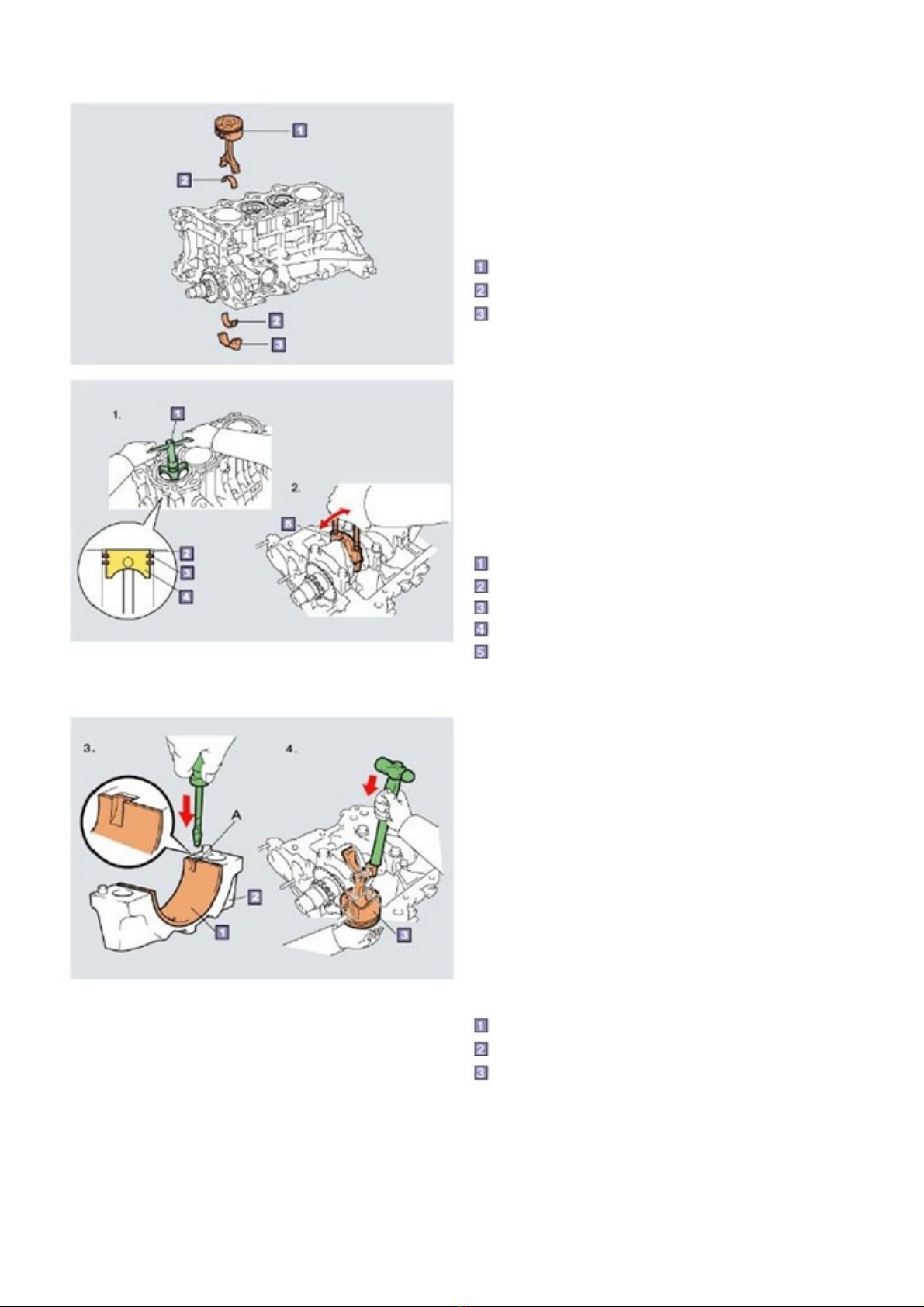 1

2

2

3

1

2

3

1. 1

2. 5

2

3

4

1

2

3

4

5

3. 4.

A

2

1

3

1

2

3