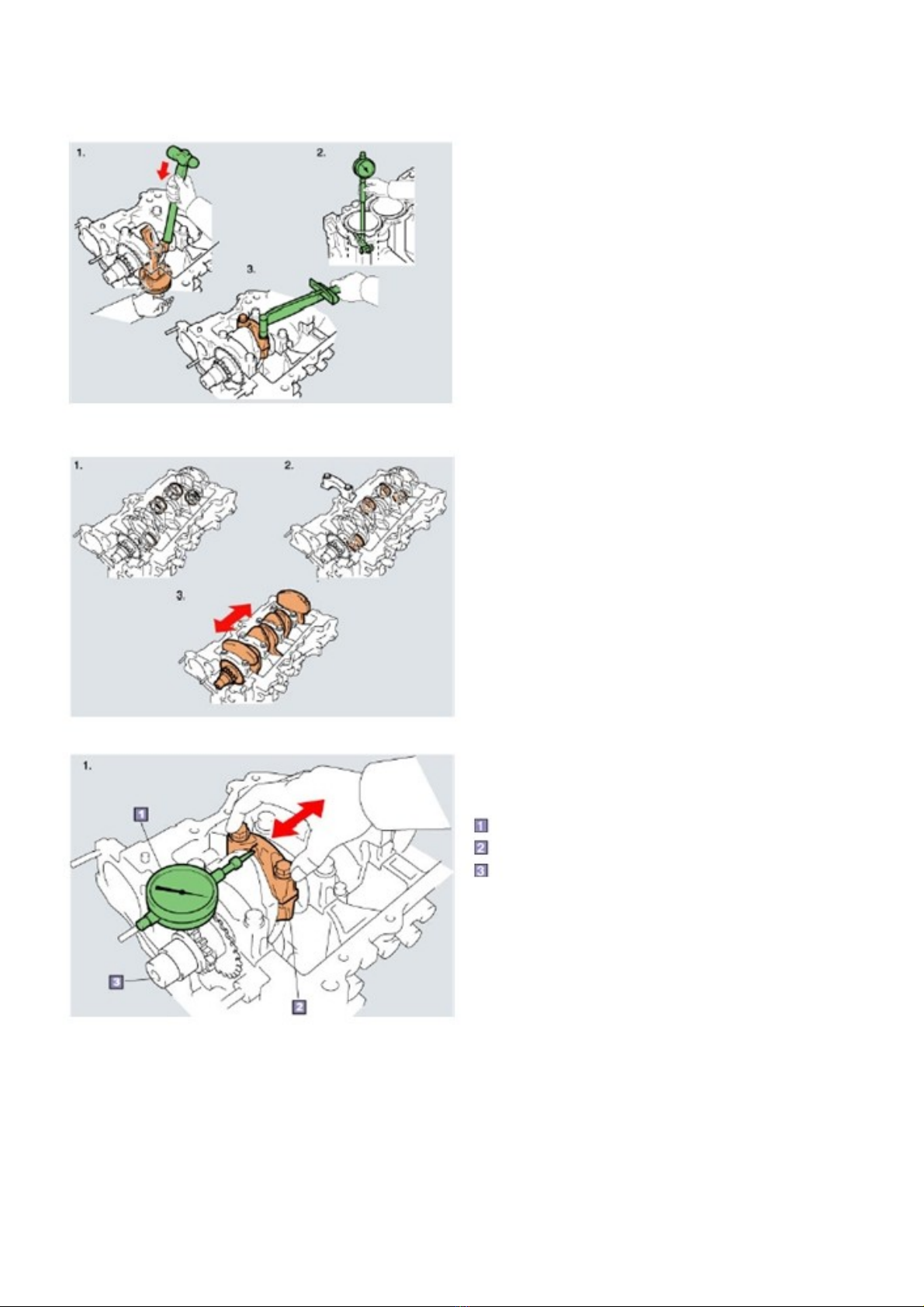 1.

2.

3.

1.

2.

3.

1.

1

2

3

1

2

3