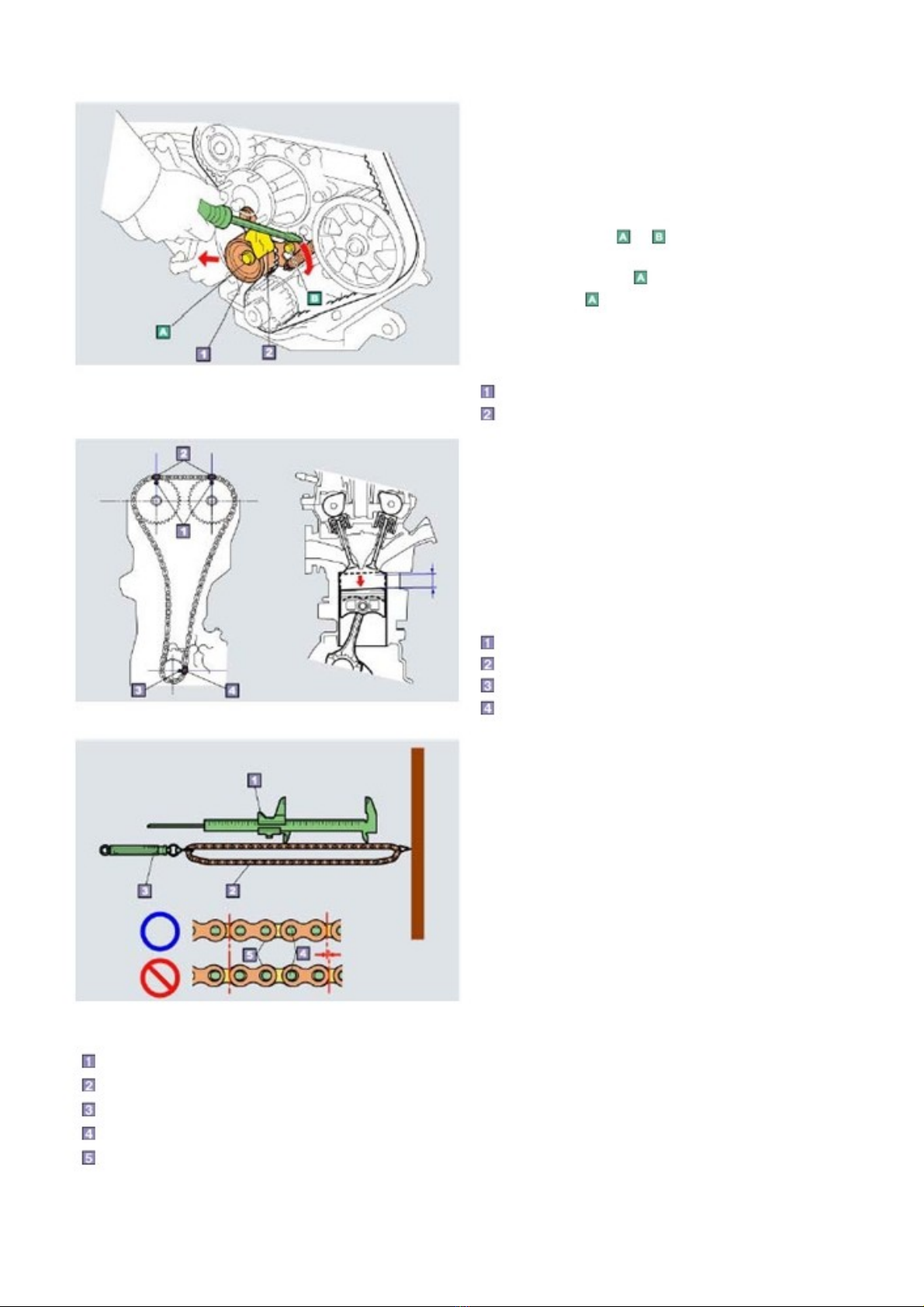 A
1
2
B

A B
A
A

1
2

2
1
3
4

1
2
3
4

1
3
2
5
4

1
2
3
4
5