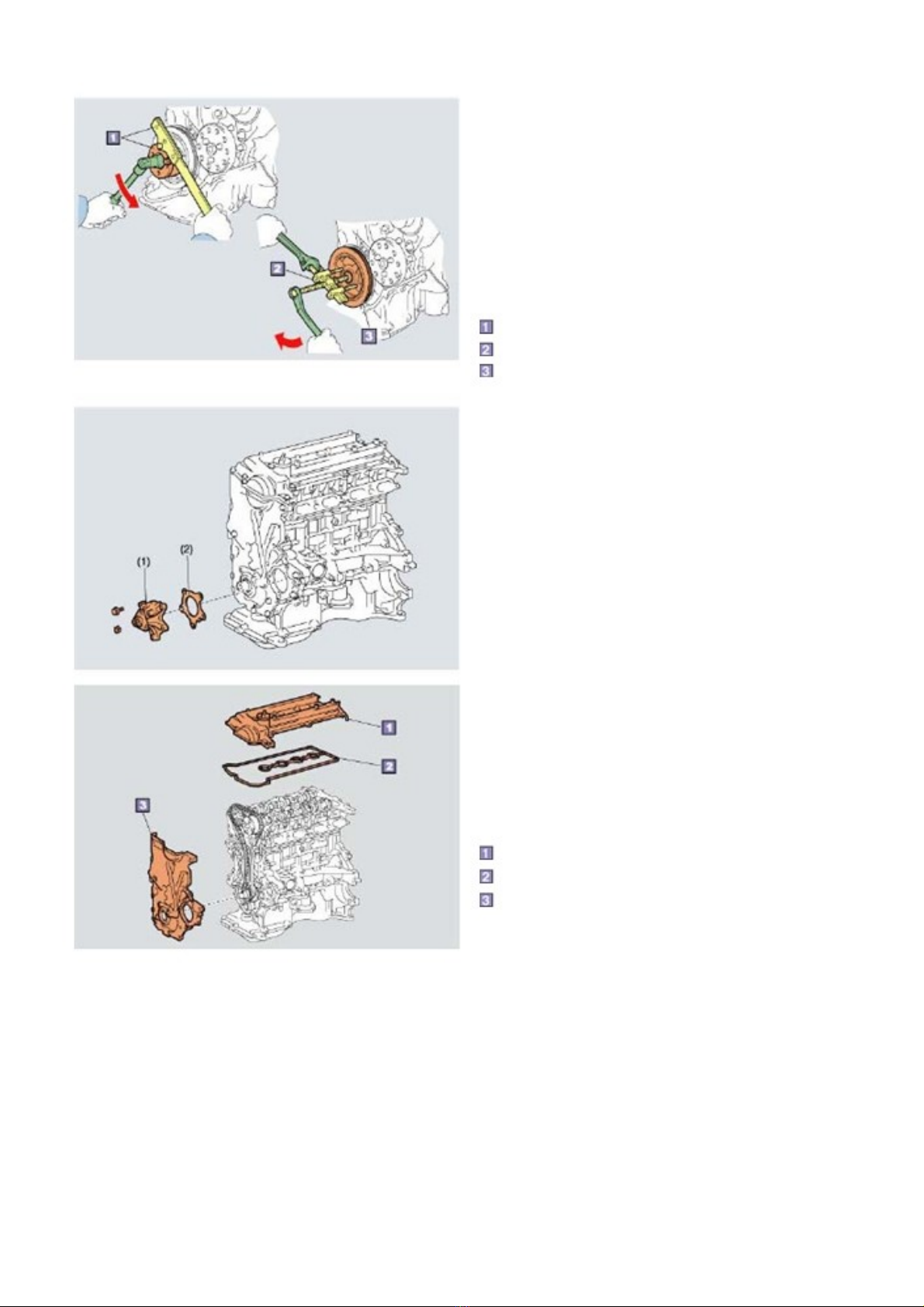 1
2
3

1
2
3

(1)
(2)

1
2
3

1
2
3