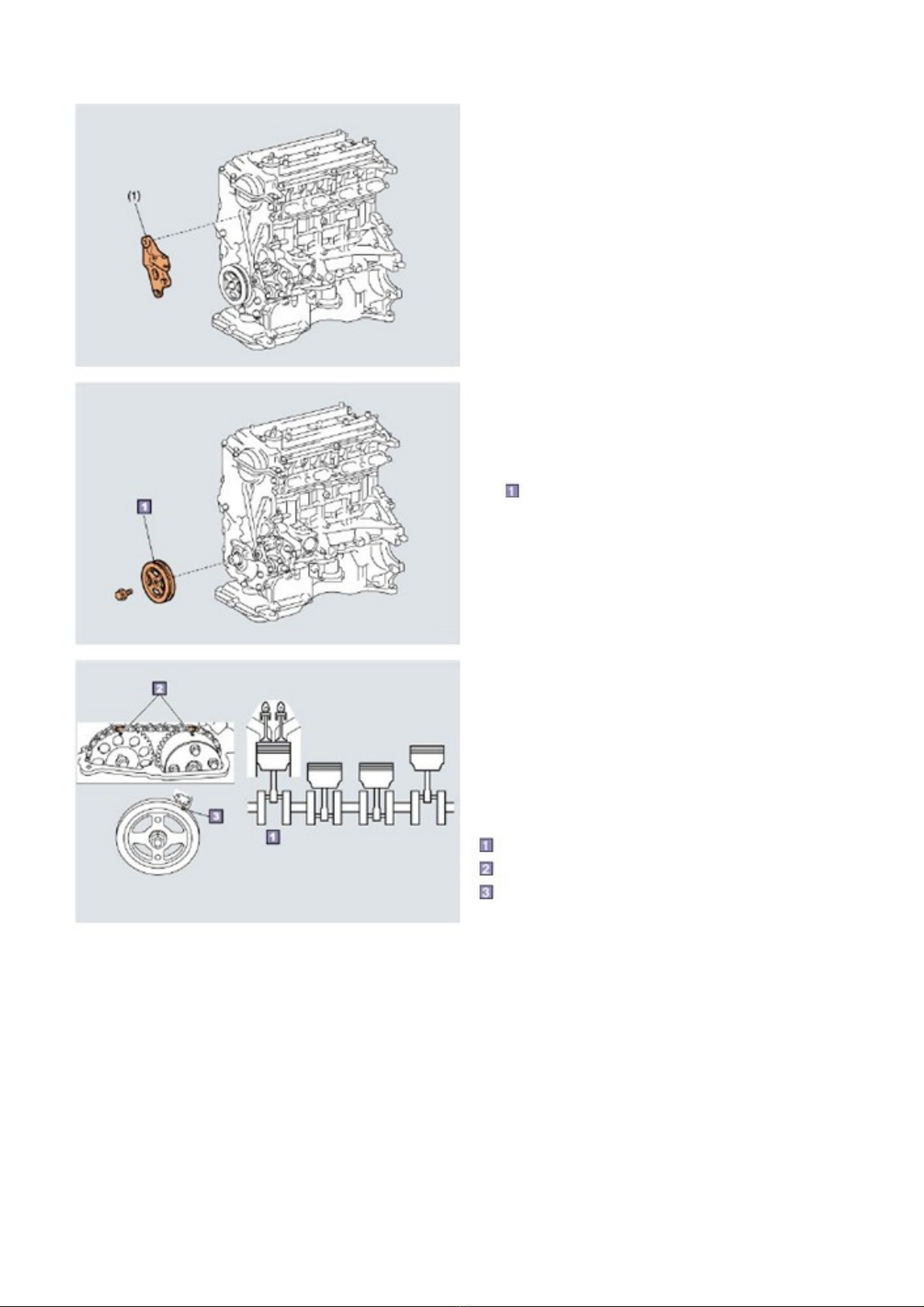 (1)

1

1

2

3

1

1

2

3