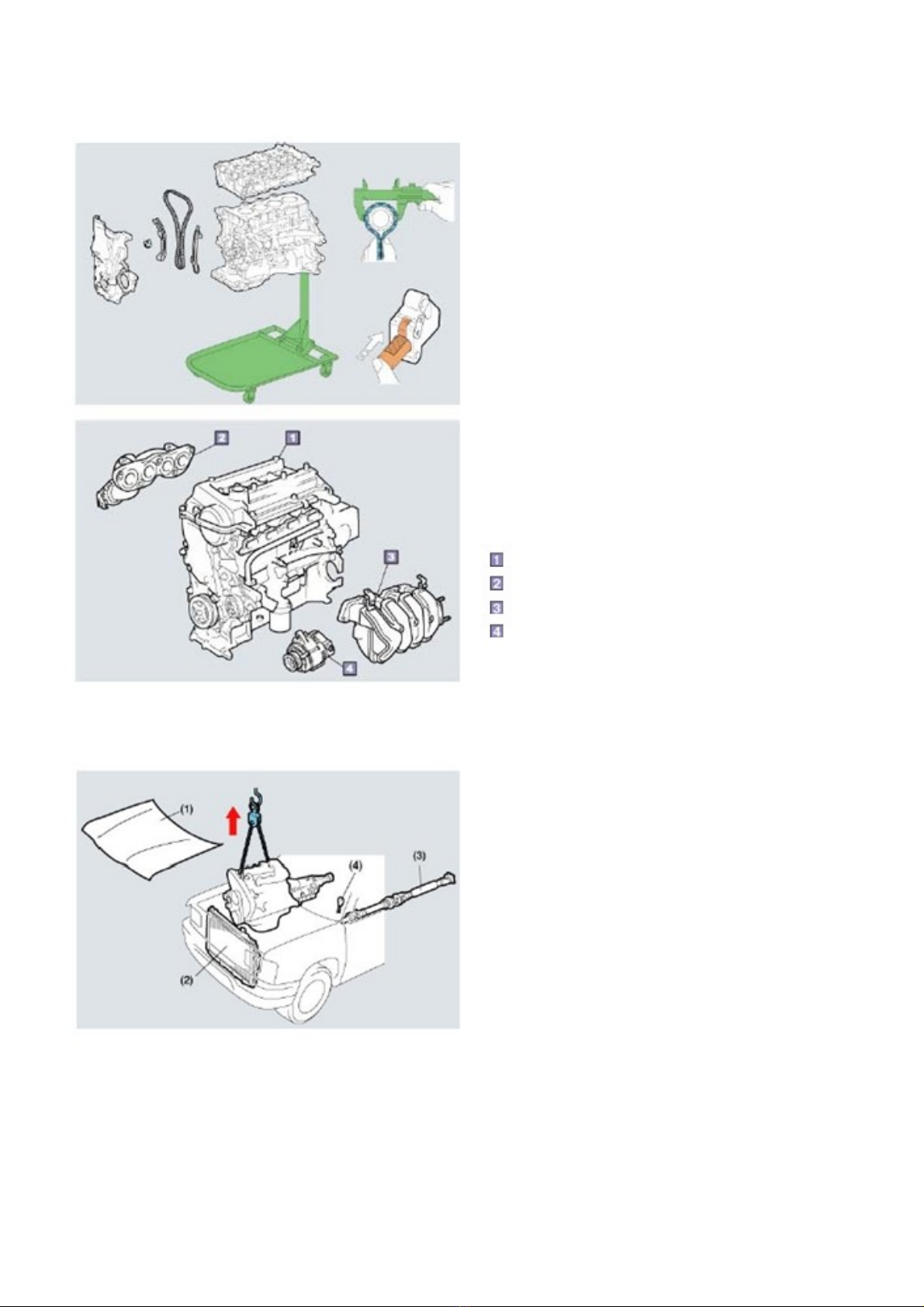 2
1
3
4

1
2
3
4

(1)
(4)
(3)
(2)