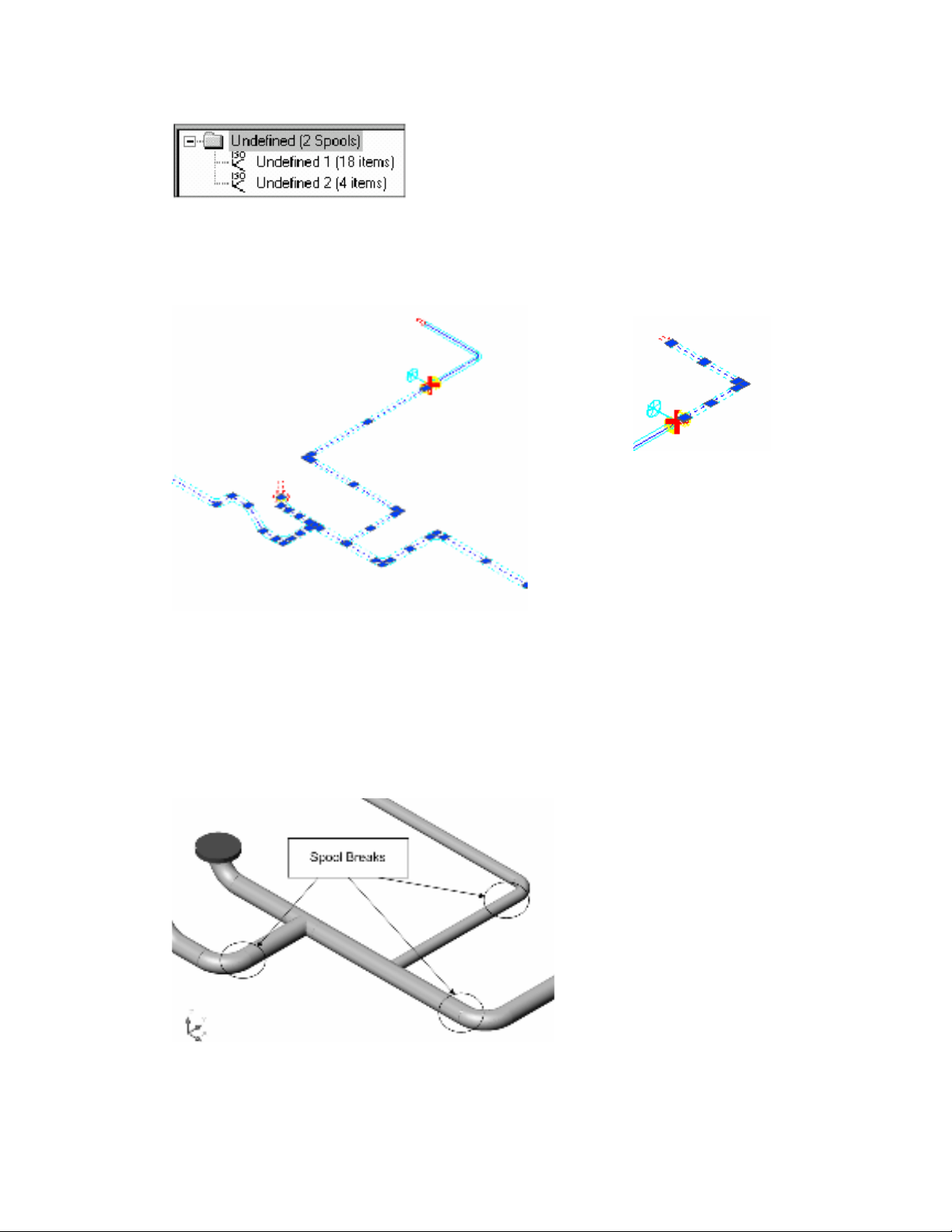 Undefined (2 Spools)
ISO Undefined 1 (18 items)
ISO Undefined 2 (4 items)

Spool Breaks