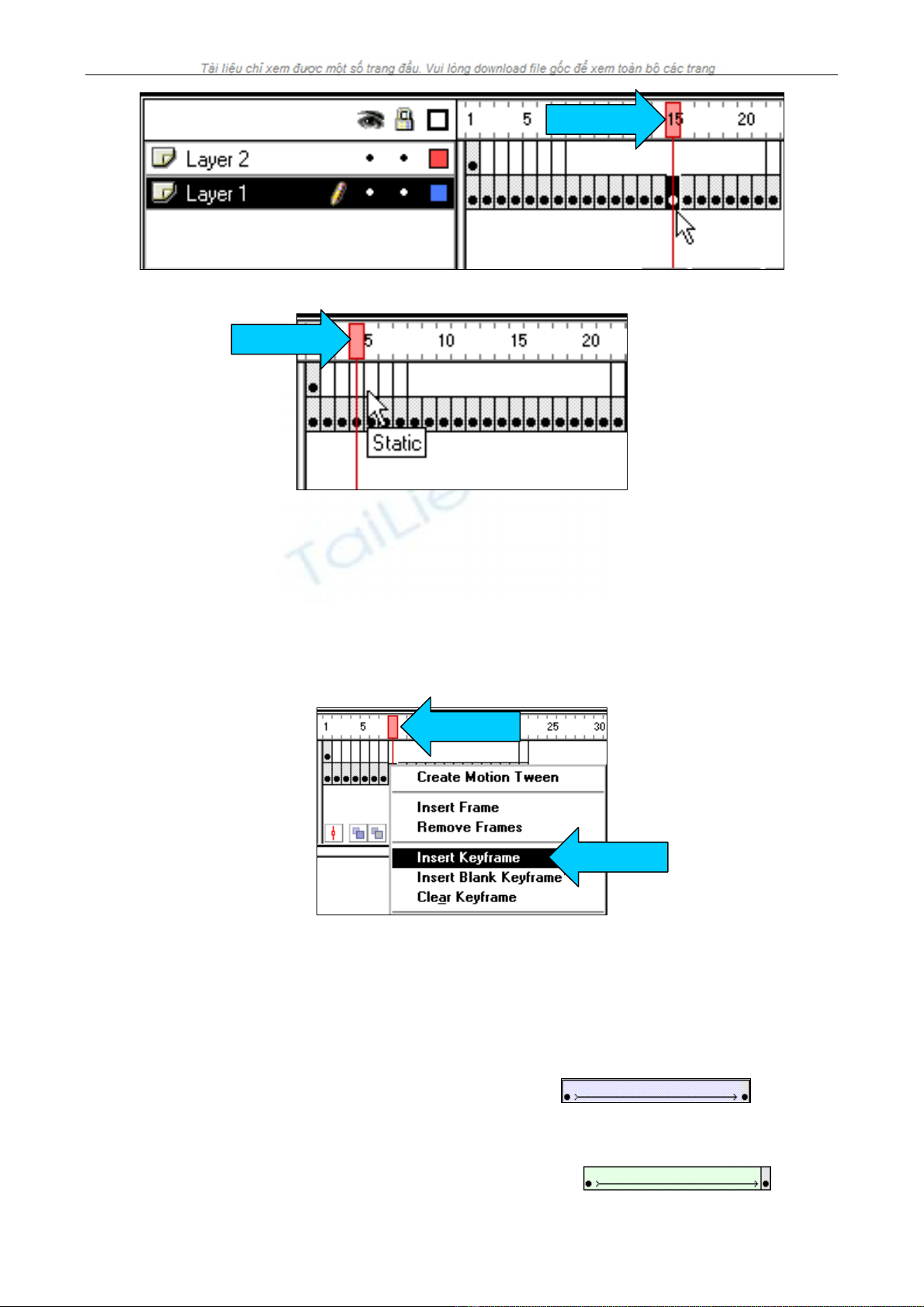 Tài liệu chỉ xem được một số trang đầu. Vui lòng download file gốc để xem toàn bộ các trang

1 5 15 20

Layer 2

Layer 1

5 10 15 20

Static

TaiLie

1 5 25 30

Create Motion Tween

Insert Frame
Remove Frames

Insert Keyframe
Insert Blank Keyframe
Clear Keyframe