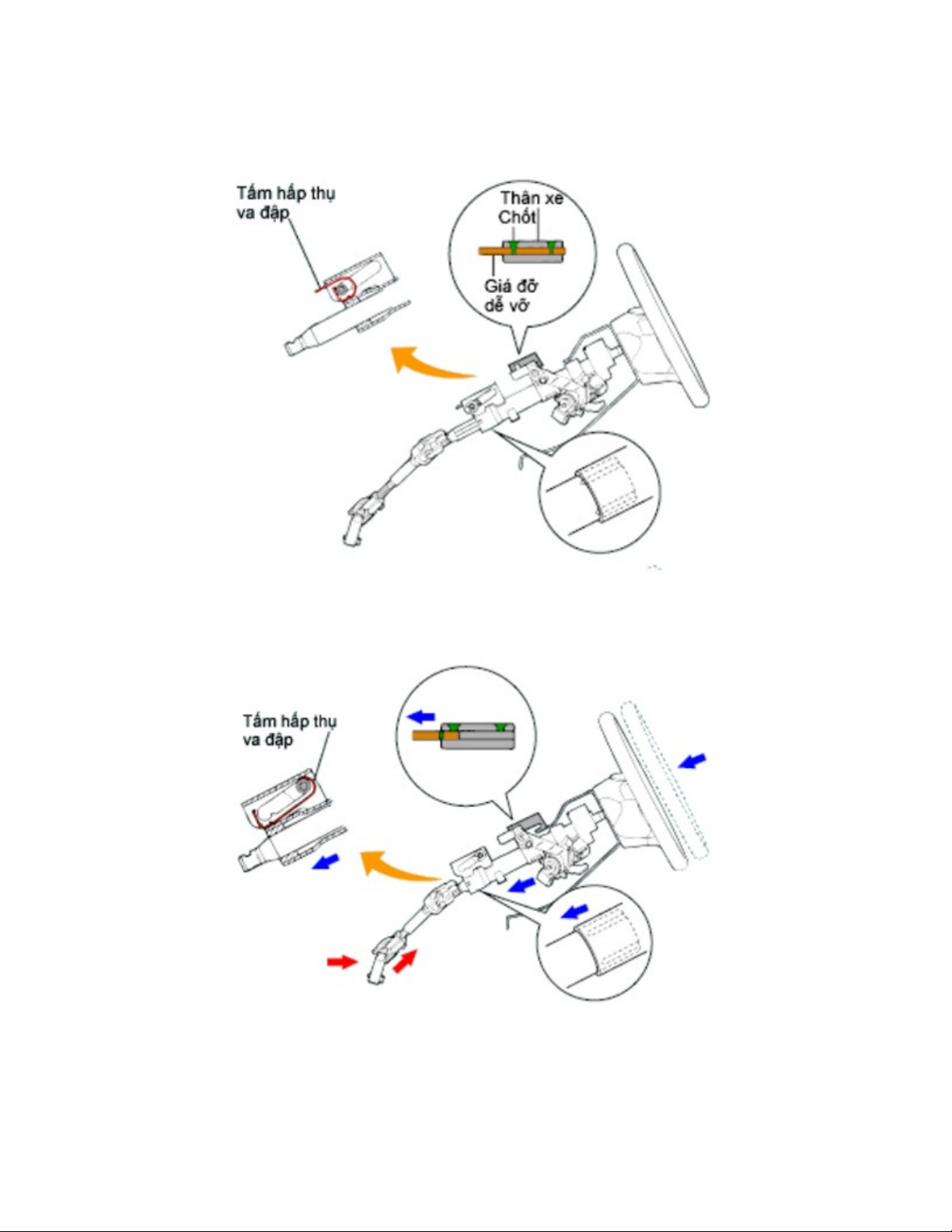 Tấm hấp thụ va đập

Thân xe

Chốt

Giá đỡ dễ vỡ

Tấm hấp thụ va đập