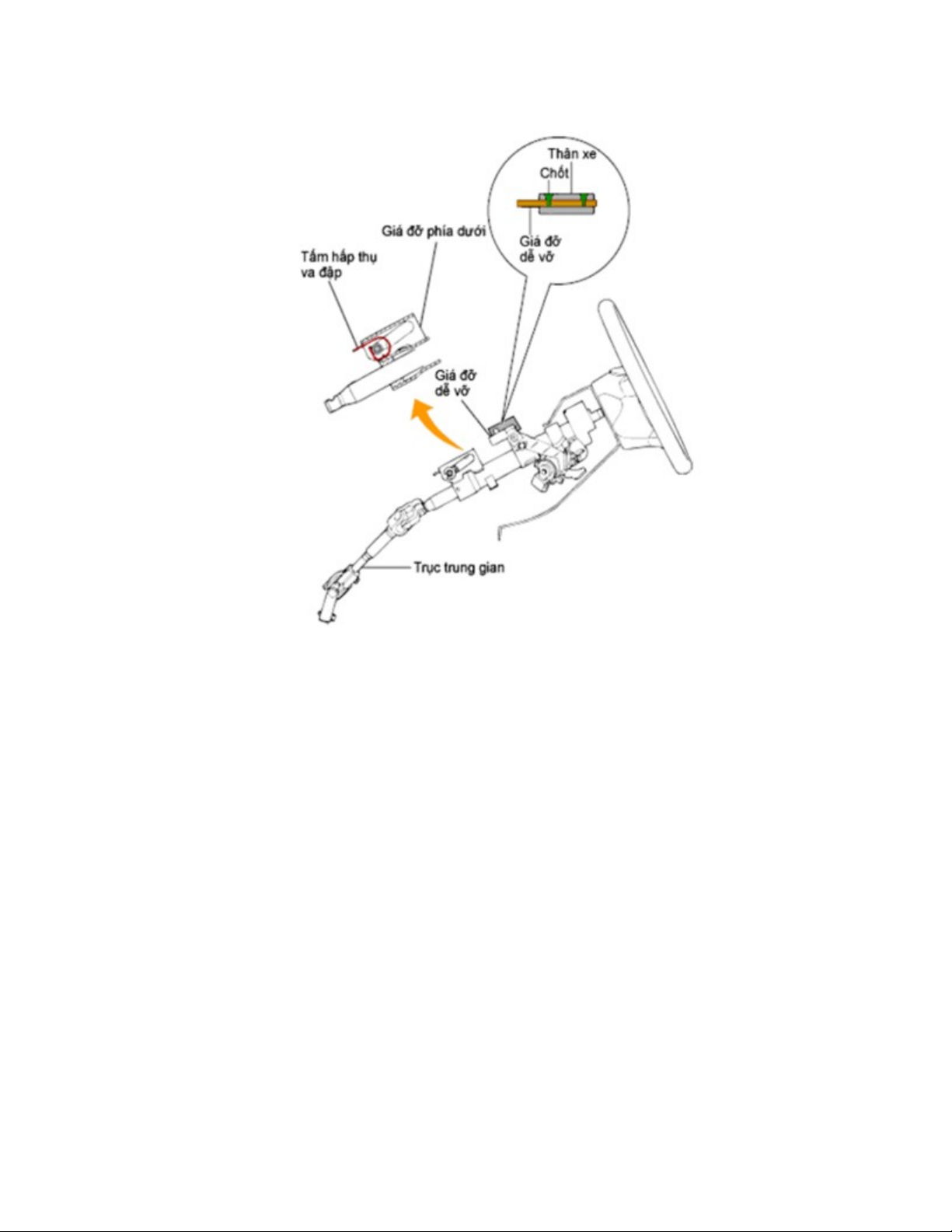 Thân xe
Chốt
Giá đỡ
dễ vỡ
Giá đỡ phía dưới
Tấm hấp thụ
va đập
Giá đỡ
dễ vỡ
Trục trung gian