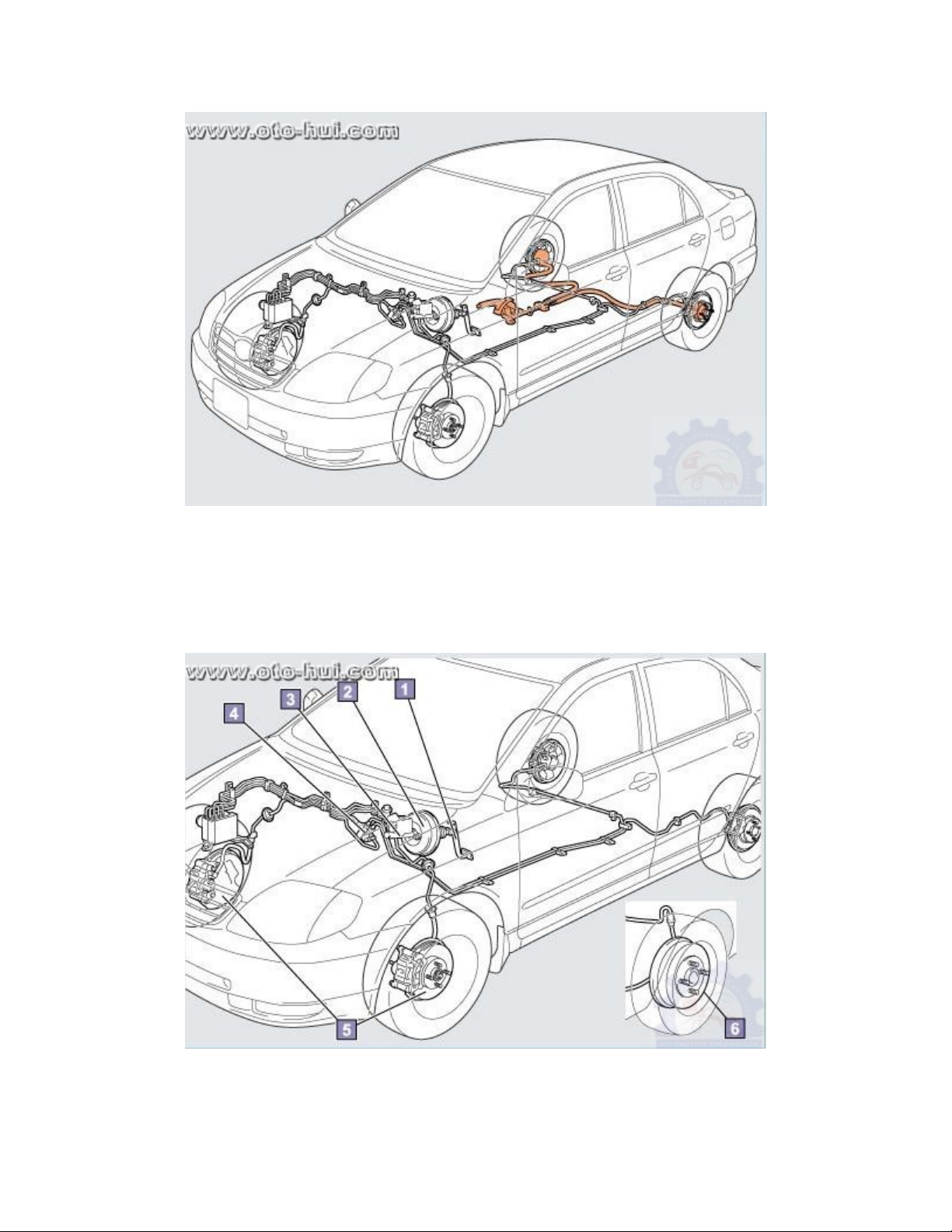 www.oto-hui.com

www.oto-hui.com

4
3
2
1
5
6