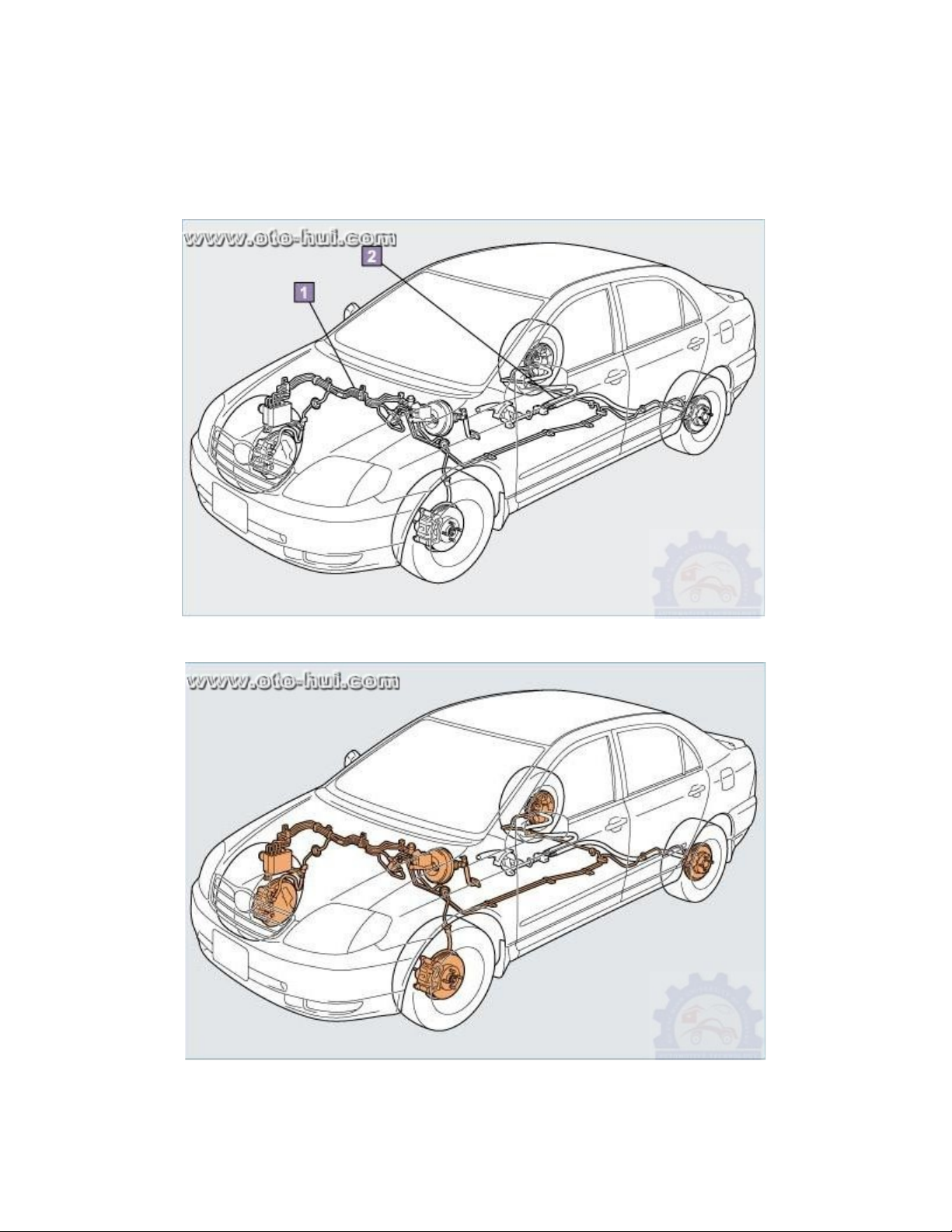 www.oto-hui.com

2

1

www.oto-hui.com