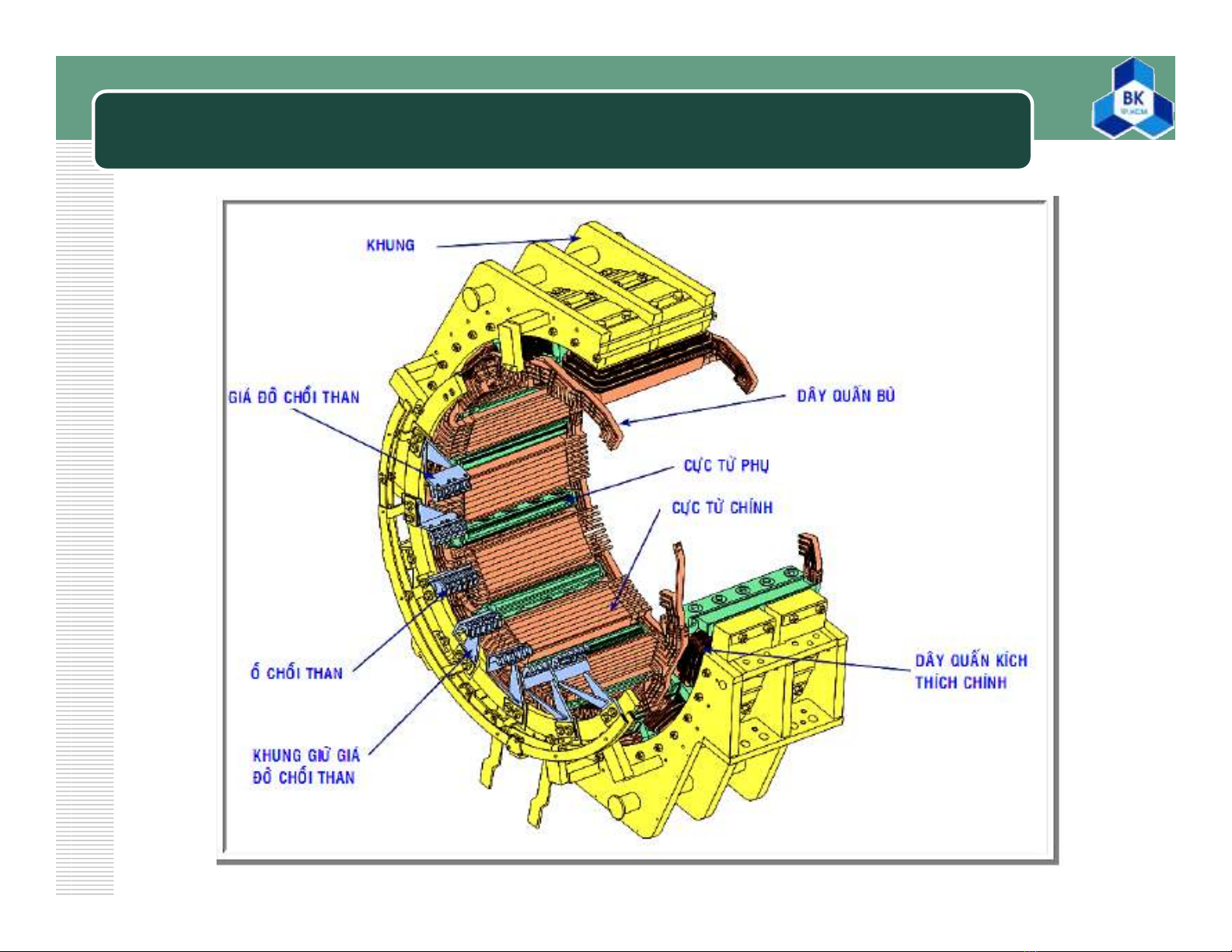 BK
TP.HCM

KHUNG

GIÁ ĐỠ CHỔI THAN

DÂY QUẤN BÙ

CỰC TỪ PHỤ

CỰC TỪ CHÍNH

Ổ CHỔI THAN

DÂY QUẤN KÍCH THÍCH CHÍNH

KHUNG GIỮ GIÁ ĐỠ CHỔI THAN