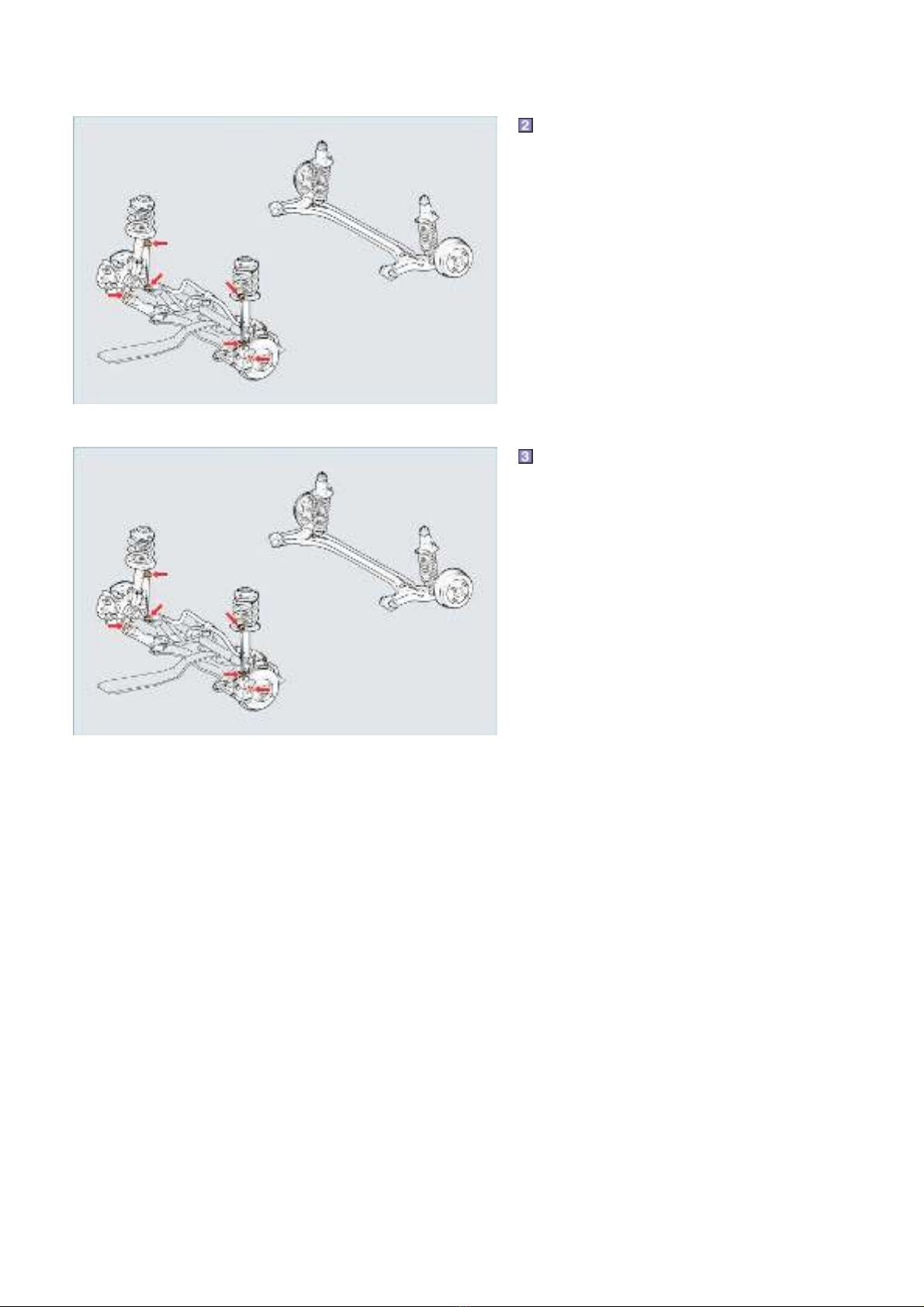 2

3