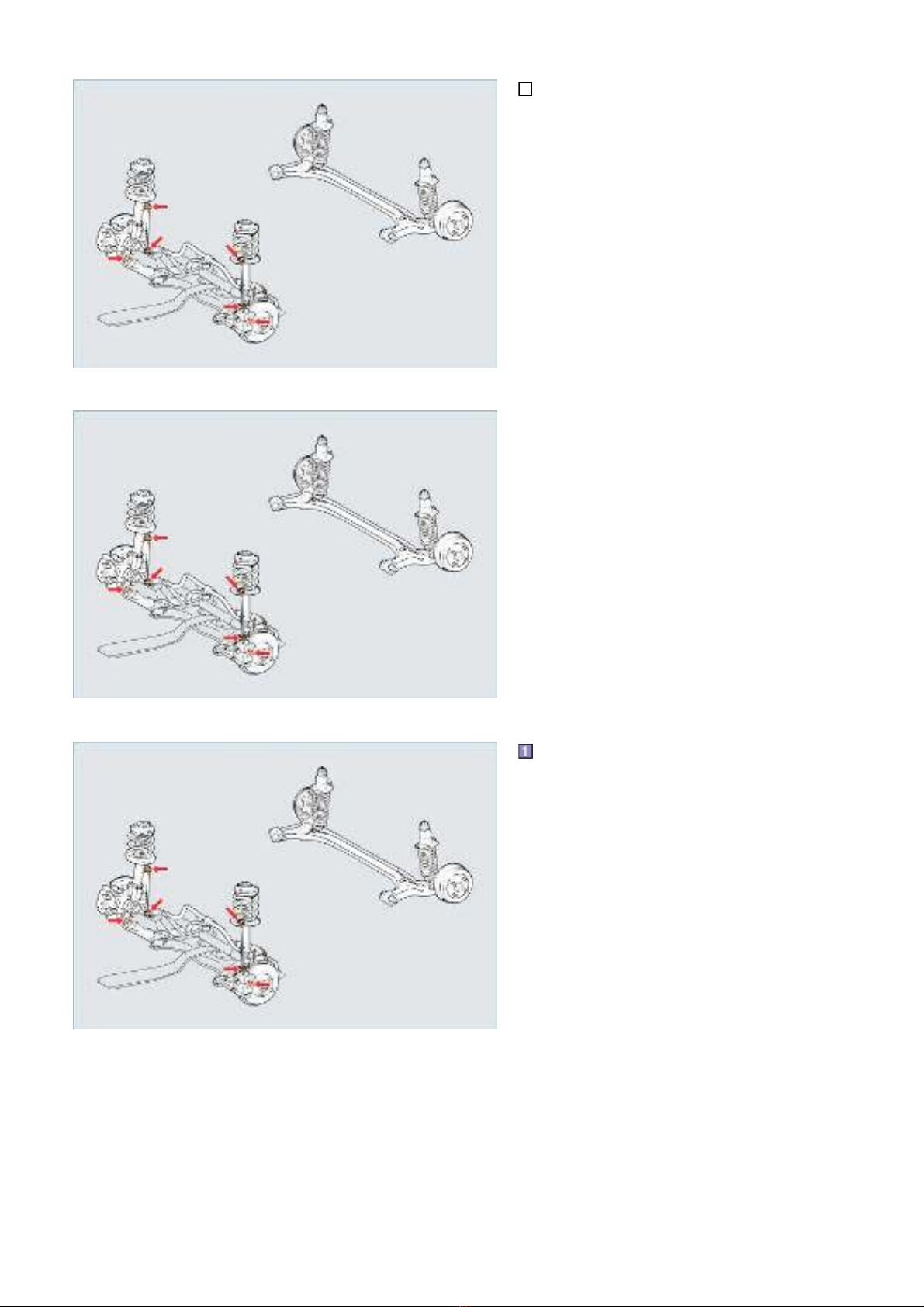 1