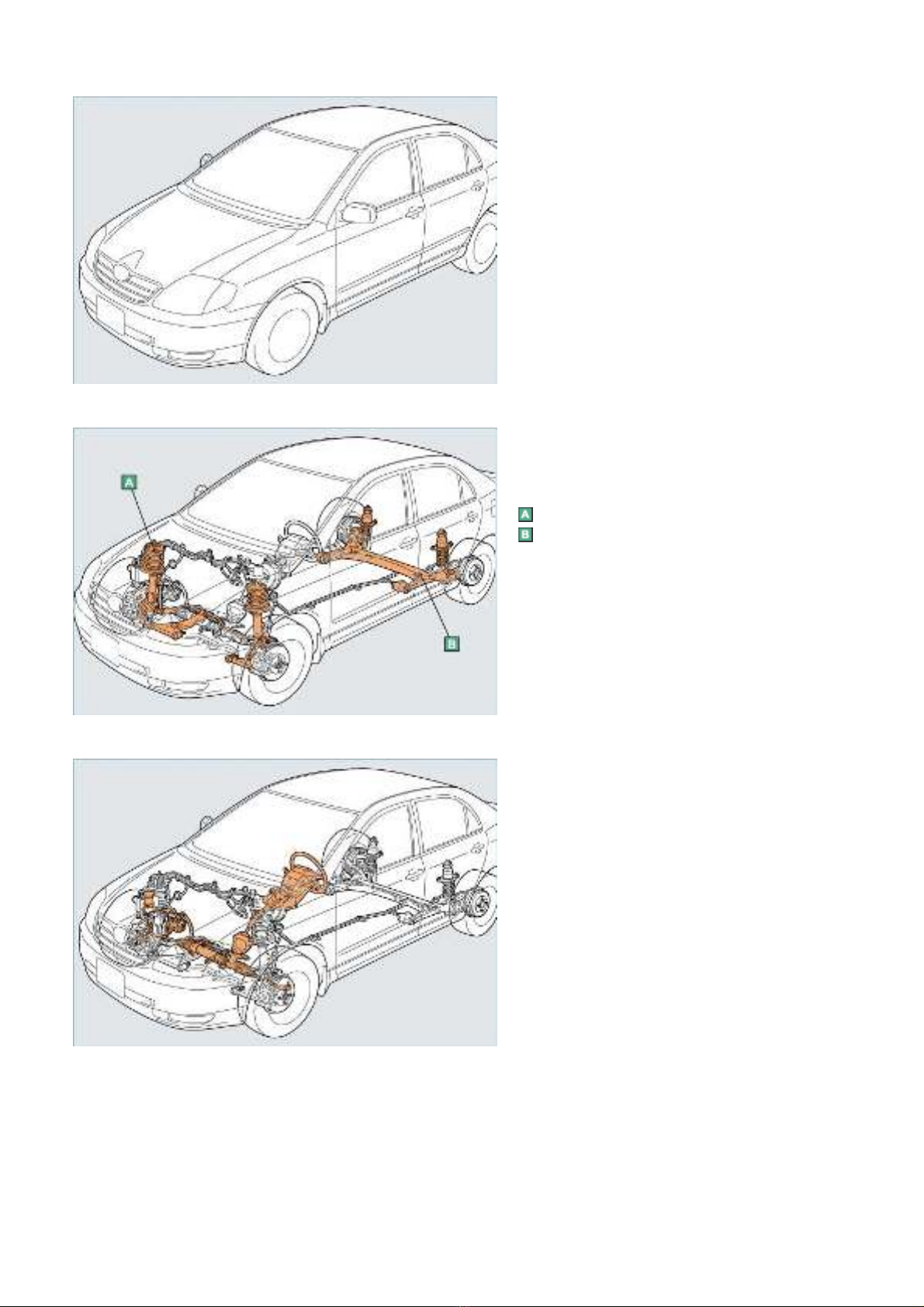 A

B

A
B