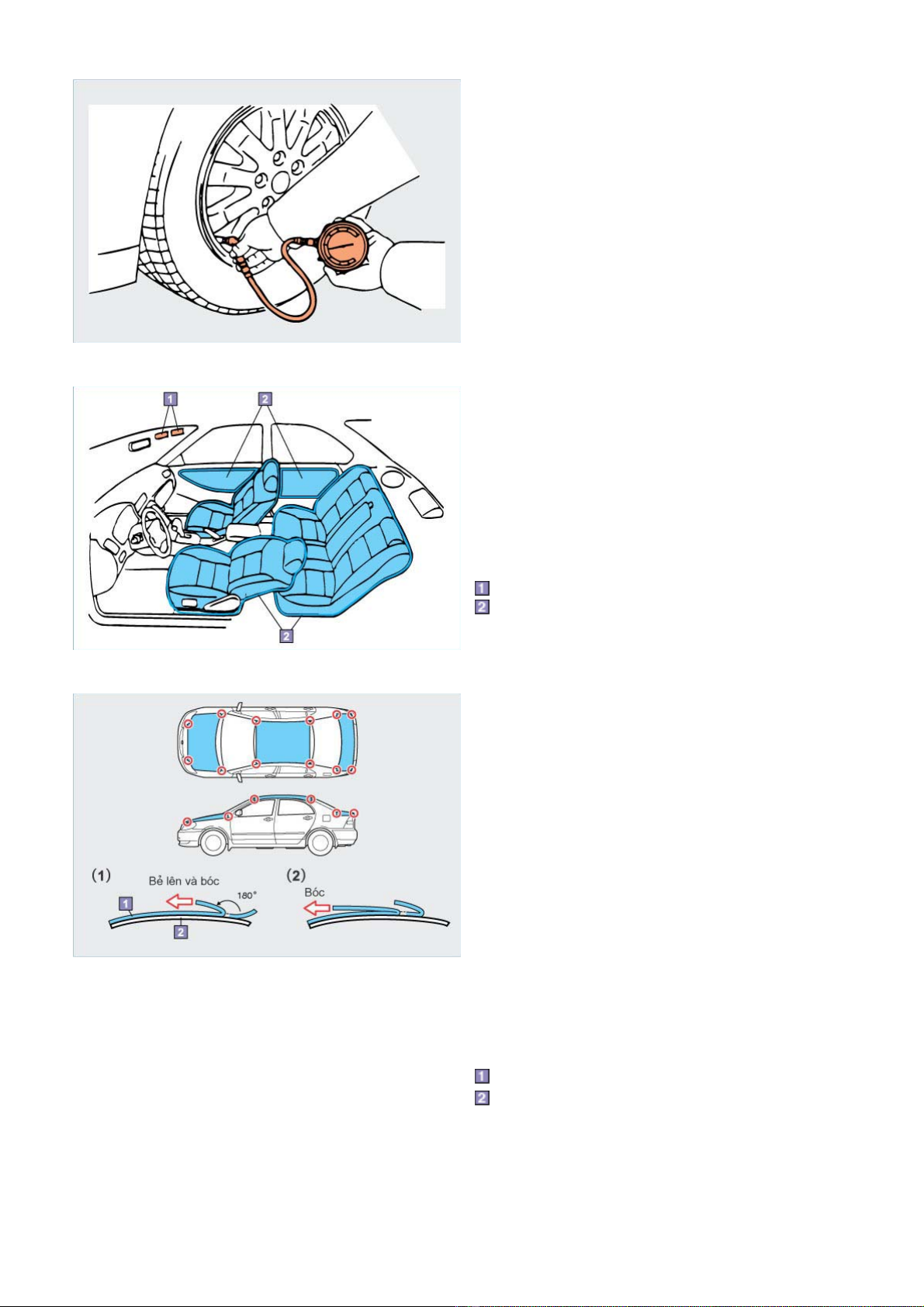 1
2
2

1
2

(1) Bẻ lên và bóc
180°
1
2
(2) Bóc

1
2