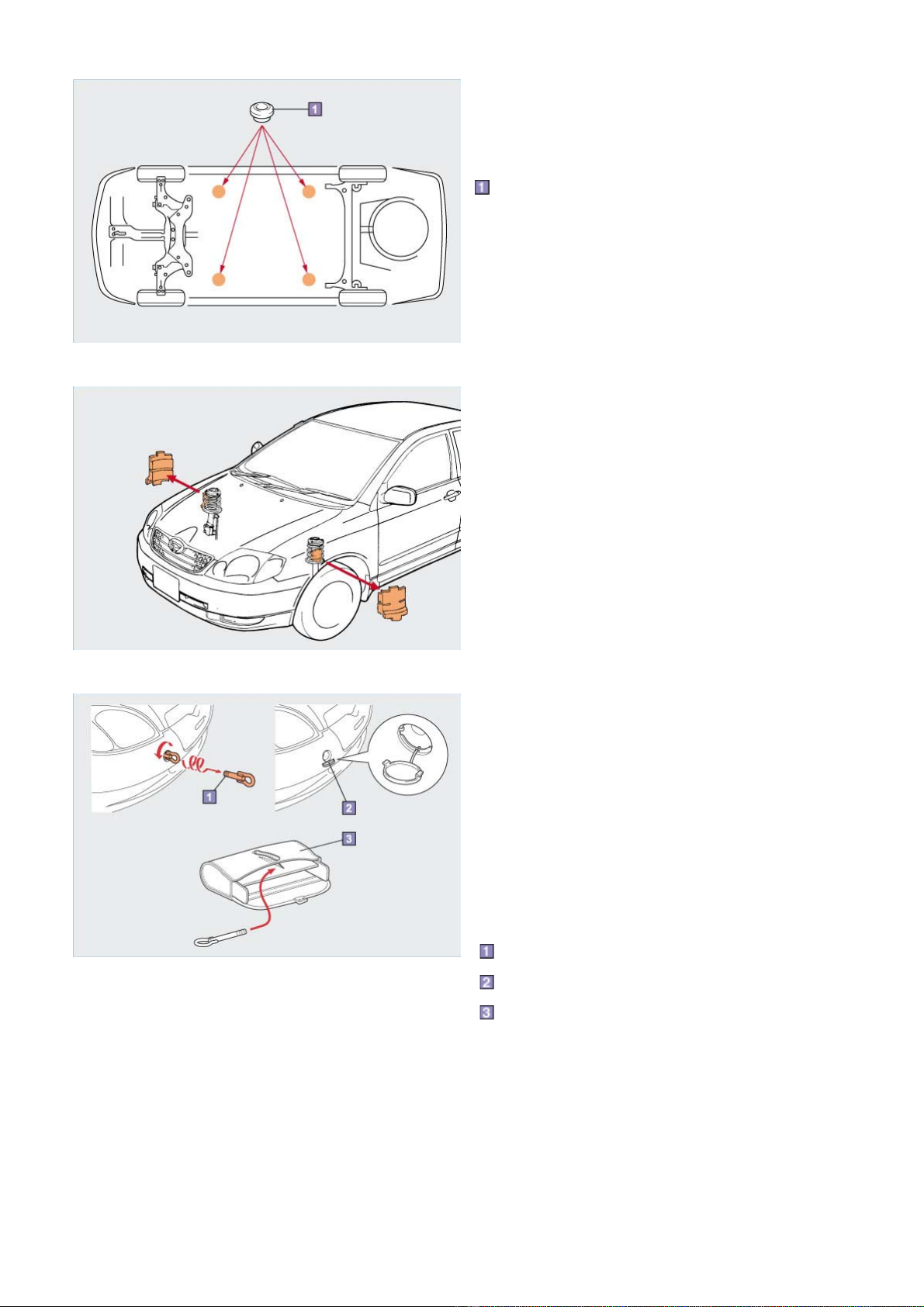 1

1

1

2

3

1

2

3