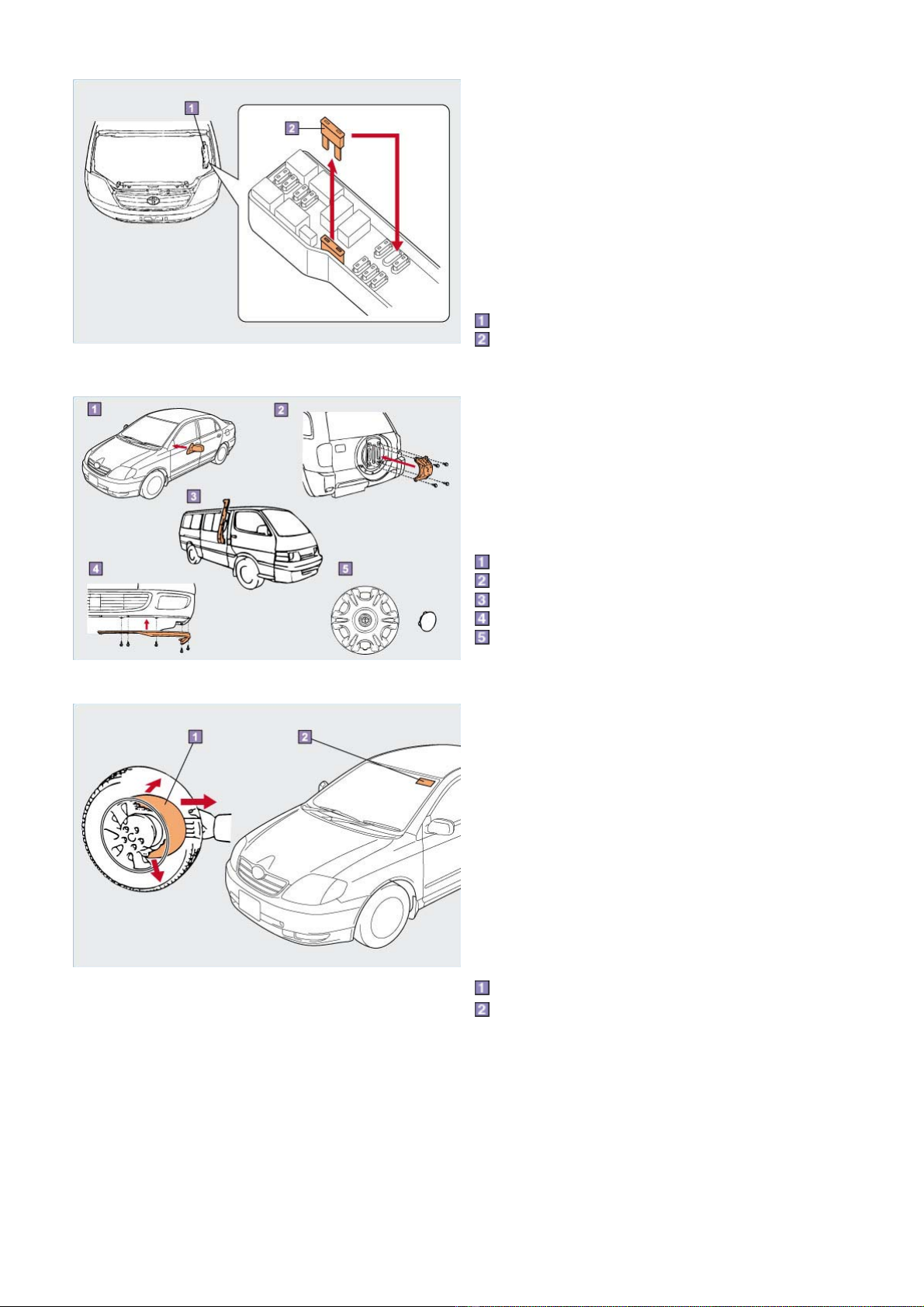 1
2

1
2

1
2
3
4
5

1
2
3
4
5

1
2

1
2