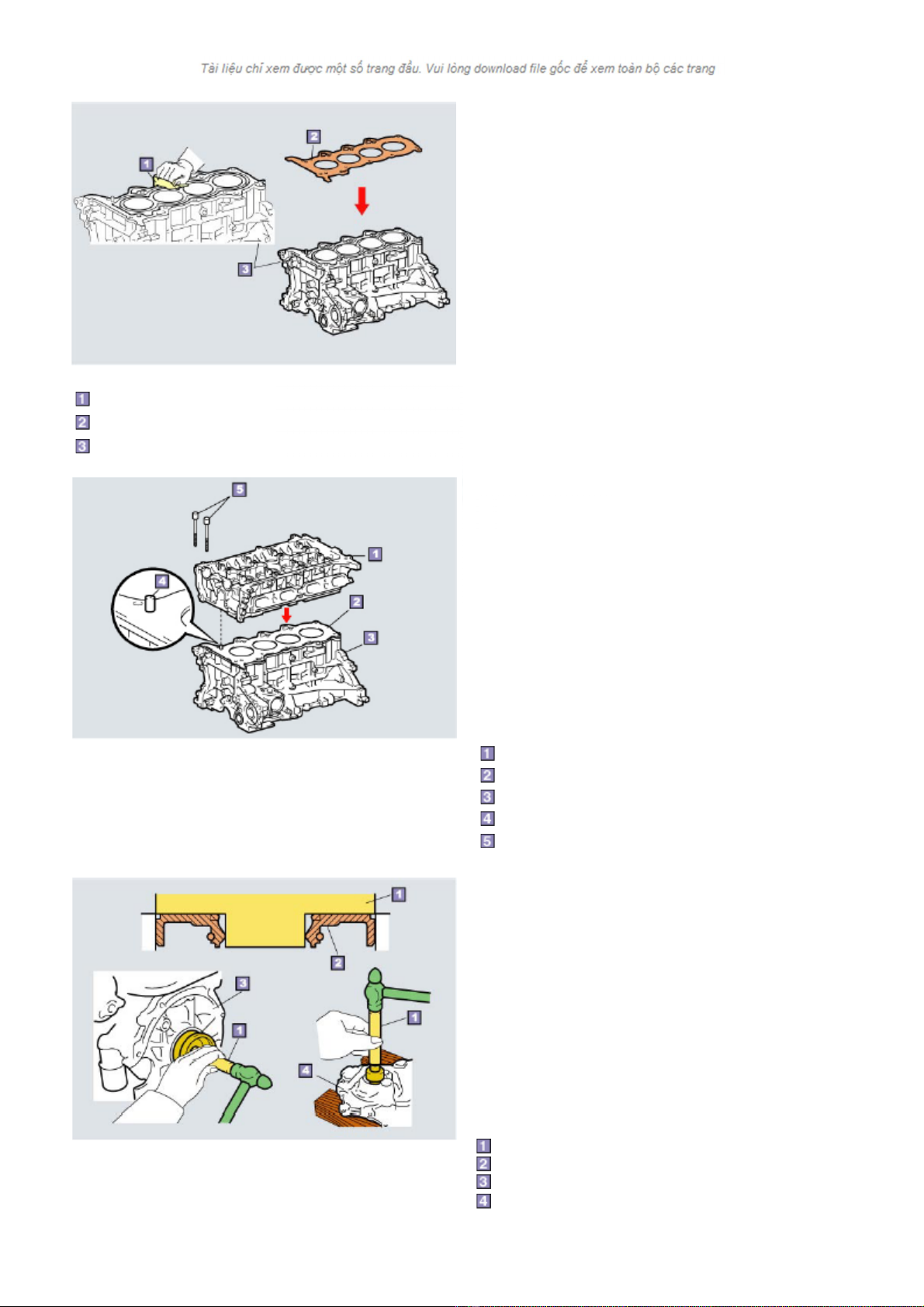 Tài liệu chỉ xem được một số trang đầu. Vui lòng download file gốc để xem toàn bộ các trang

1
2
3

1
2
3

5
1
4
2
3

1
2
3
4
5

1
2
3
1
1
4

1
2
3
4