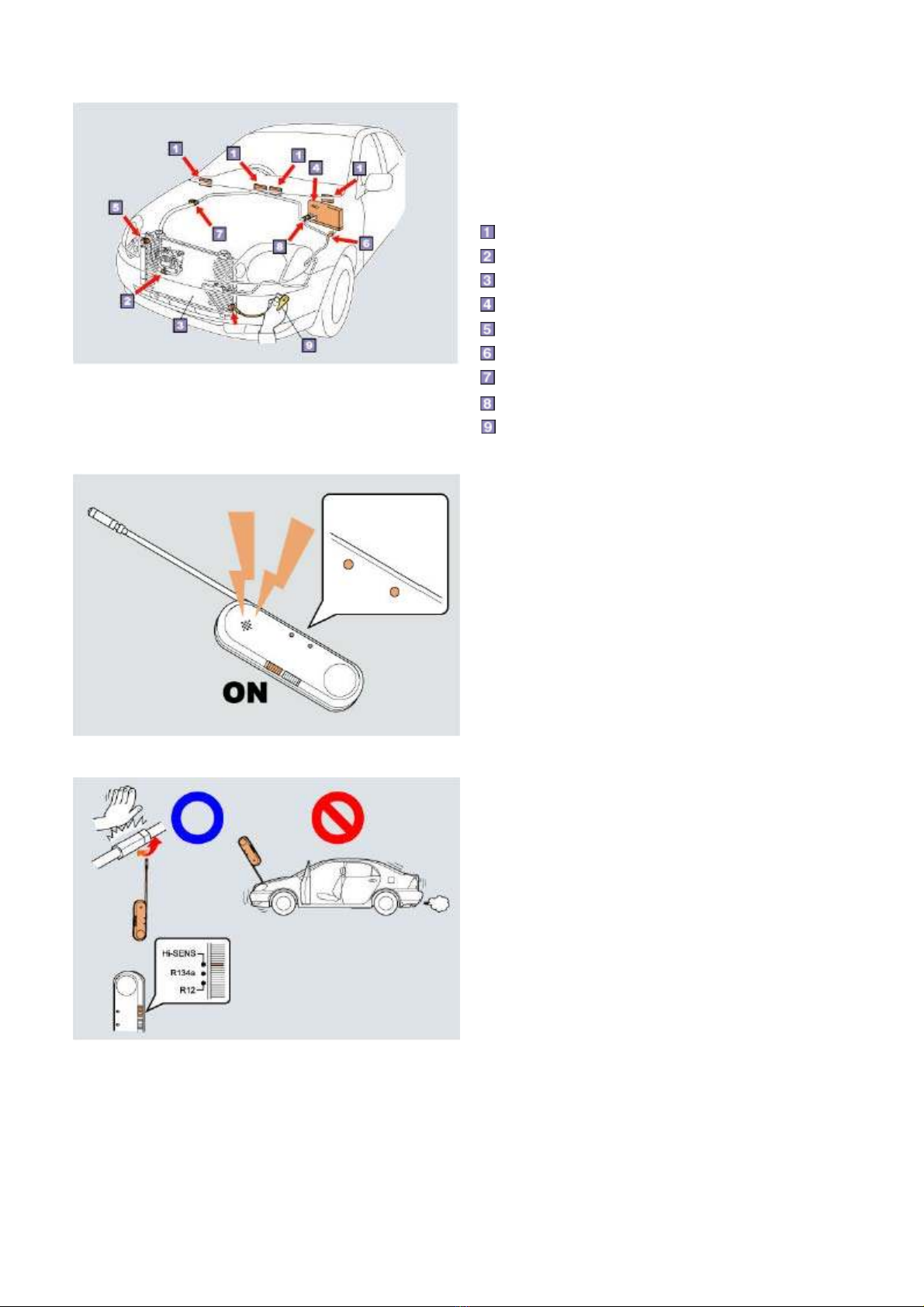 1
1
1
4
1
5
7
8
6
2
3
9

1
2
3
4
5
6
7
8
9

ON

Hi-SENS
R134a
R12