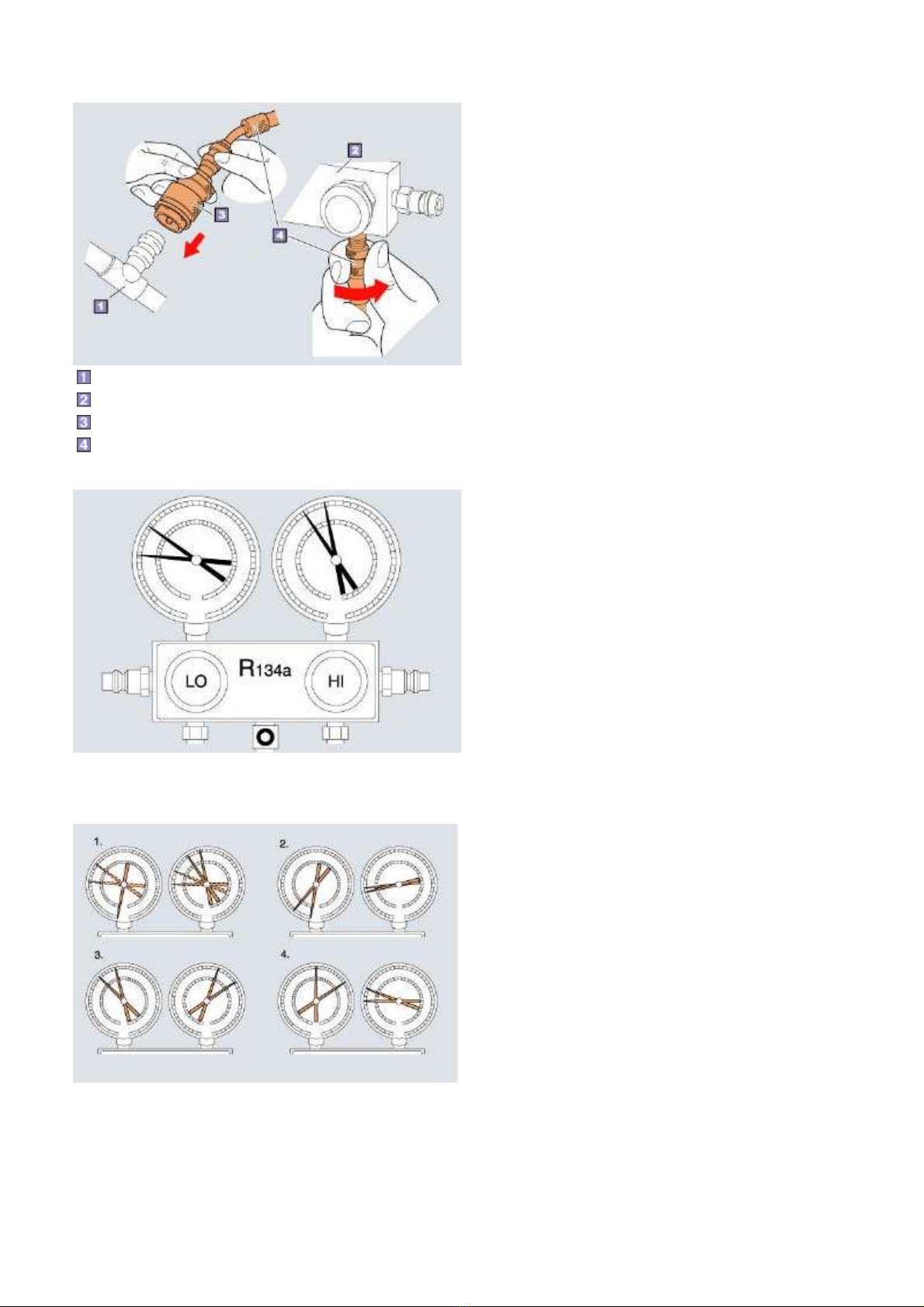 2

3

4

1

1

2

3

4

LO

R134a

HI

1.

2.

3.

4.