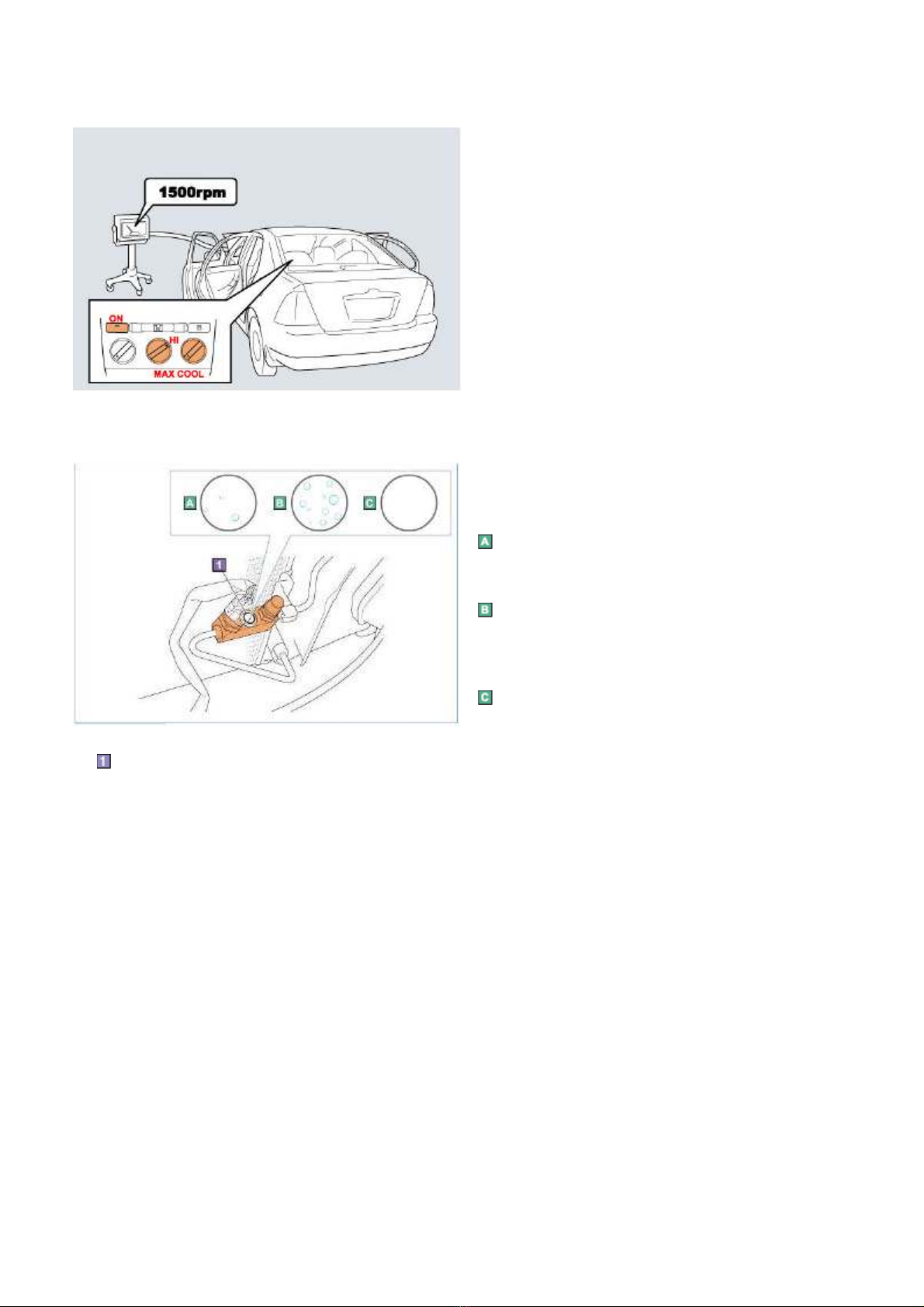 1500rpm

ON

HI

MAX COOL

A B C

1

A

B

C

1