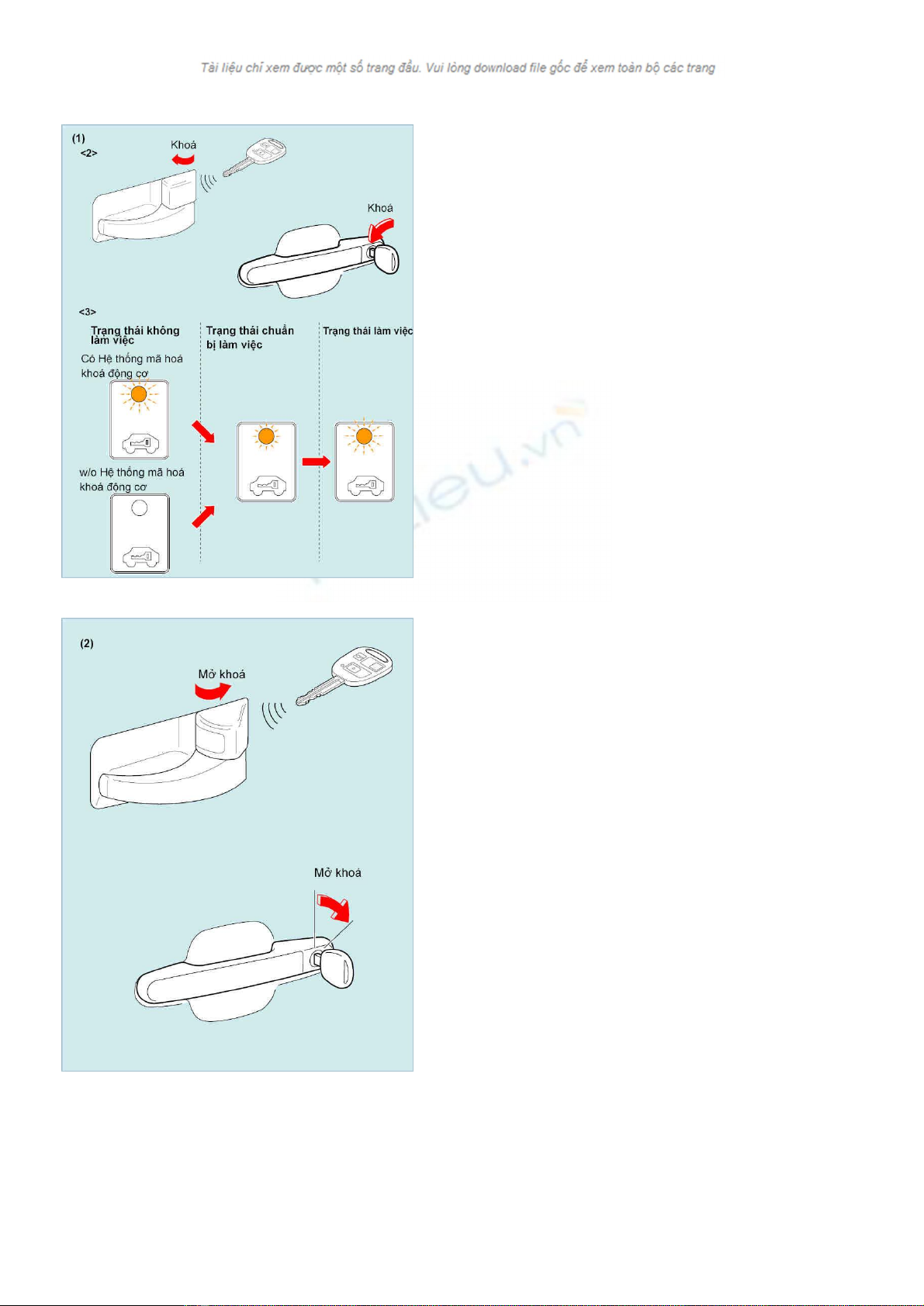 Tài liệu chỉ xem được một số trang đầu. Vui lòng download file gốc để xem toàn bộ các trang

(1)
<2>
Khoá
Khoá

<3>
Trạng thái không làm việc
Có Hệ thống mã hoá khoá động cơ
w/o Hệ thống mã hoá khoá động cơ
Trạng thái chuẩn bị làm việc
Trạng thái làm việc

(2)
Mở khoá
Mở khoá