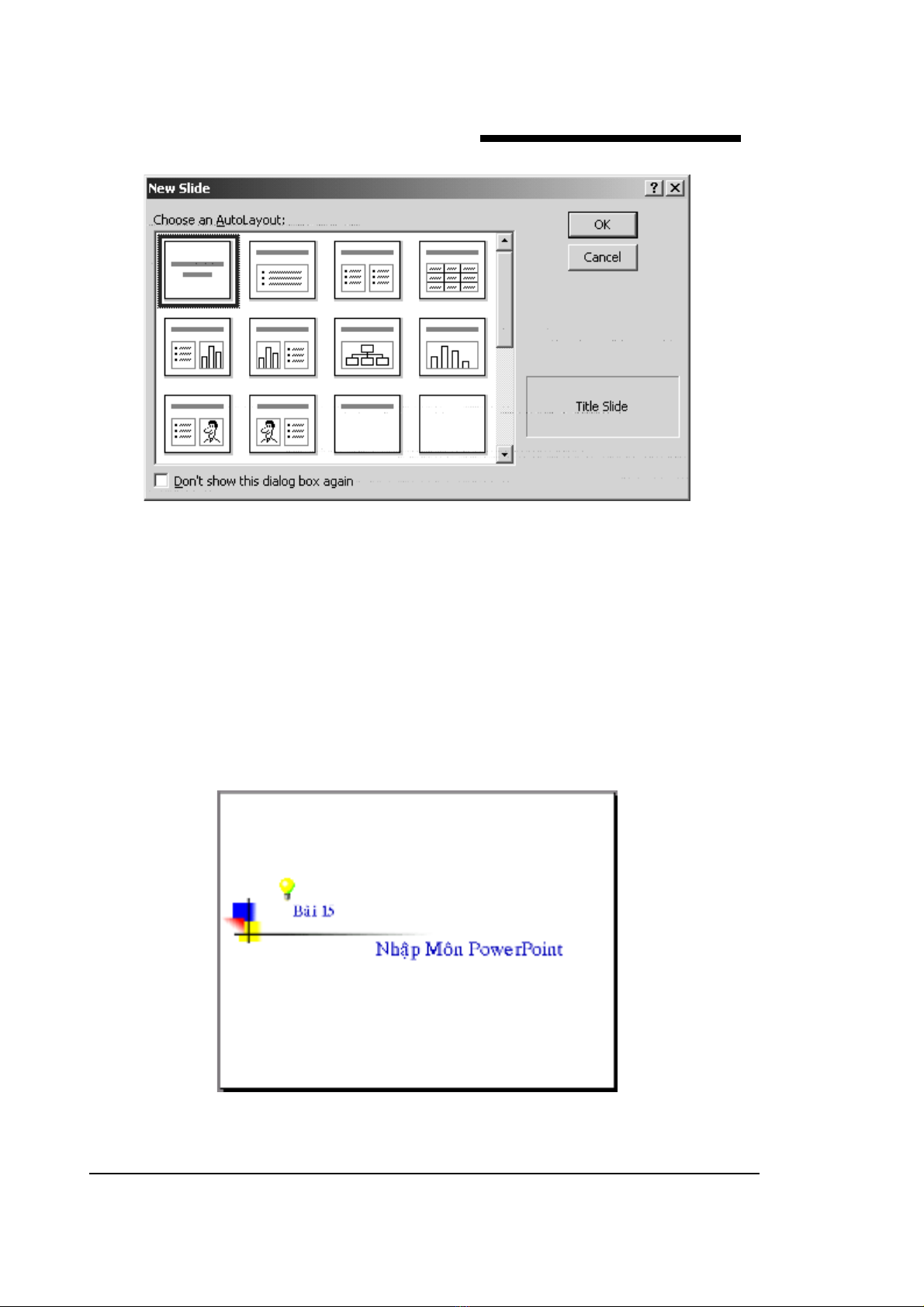 New Slide

Choose an AutoLayout:

OK

Cancel

Title Slide

Don't show this dialog box again

Bài 15

Nhập Môn PowerPoint