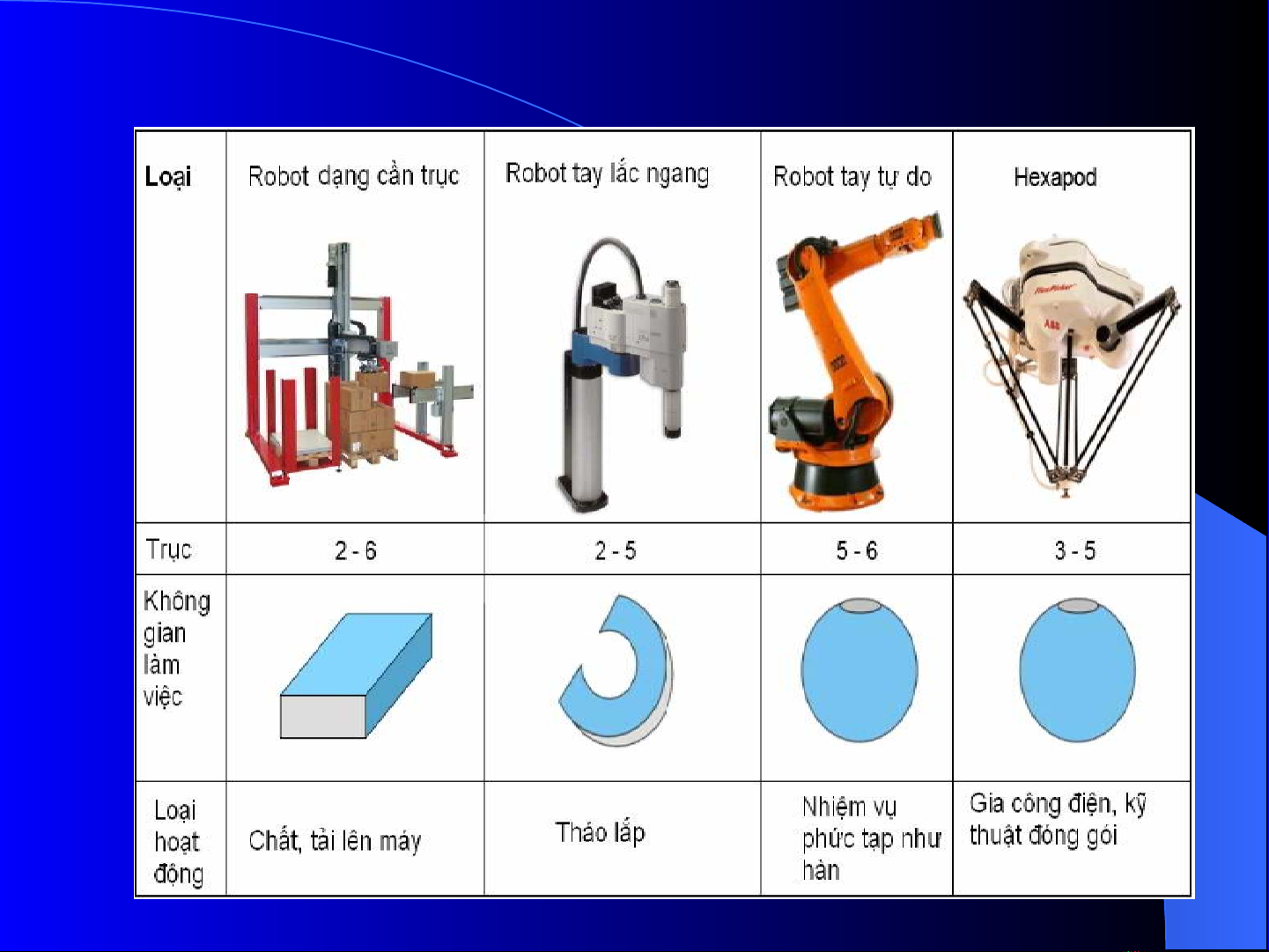 | Loại | Robot dạng cần trục | Robot tay lắc ngang | Robot tay tự do | Hexapod |
|---|---|---|---|---|
| Trục | 2 - 6 | 2 - 5 | 5 - 6 | 3 - 5 |
| Không gian làm việc | | | | |
| Loại hoạt động | Chất, tải lên máy | Tháo lắp | Nhiệm vụ phức tạp như hàn | Gia công điện, kỹ thuật đóng gói |