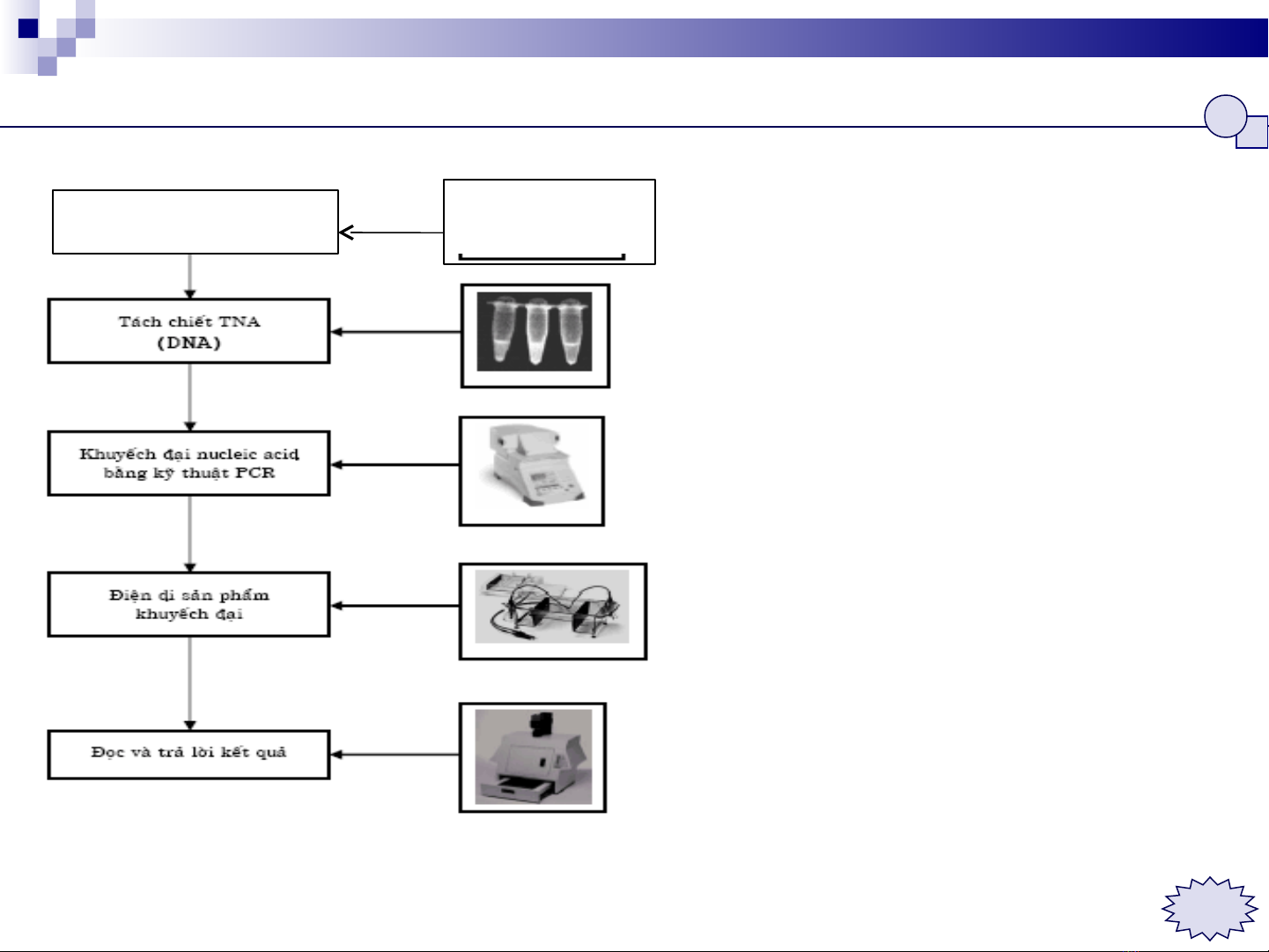 Tách chiết TNA (DNA)

Khuyếch đại nucleic acid bằng kỹ thuật PCR

Điện di sản phẩm khuyếch đại

Đọc và trả lời kết quả