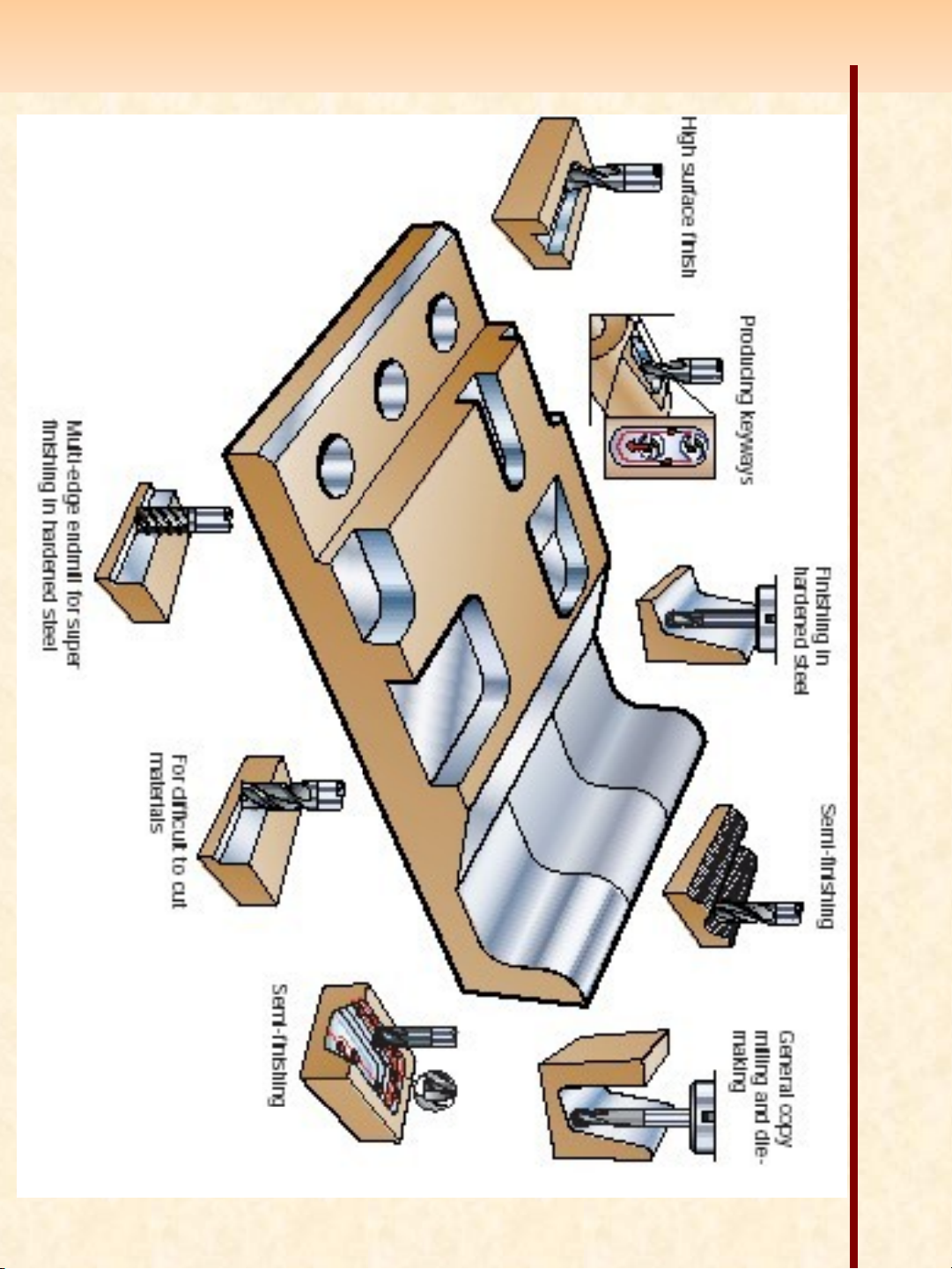 High surface finish

Producing keyways

Finishing in hardened steel

Semi-finishing

General copy milling and die-making

Multi-edge endmill for super finishing in hardened steel

For difficult to cut materials

Semi-finishing