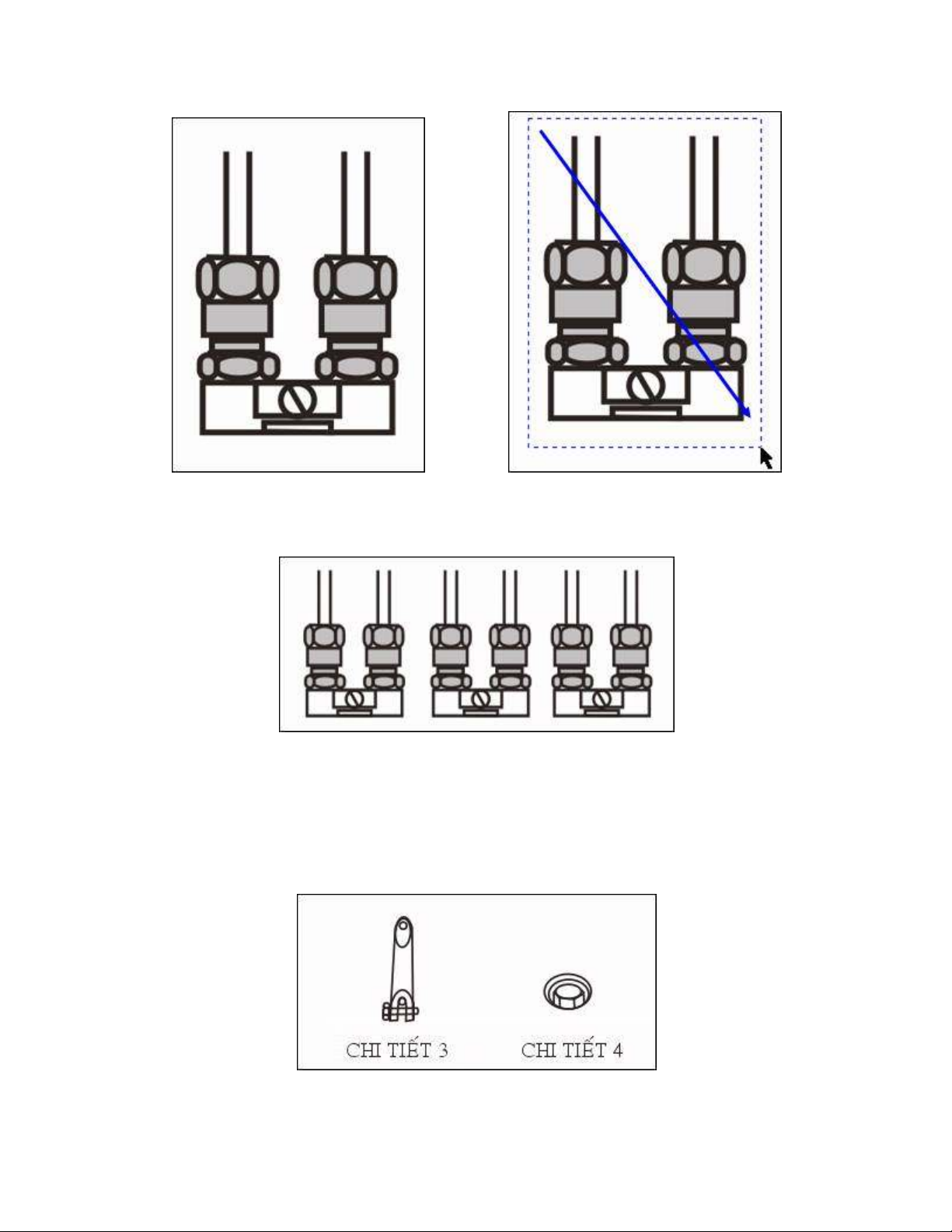 CHI TIẾT 3

CHI TIẾT 4