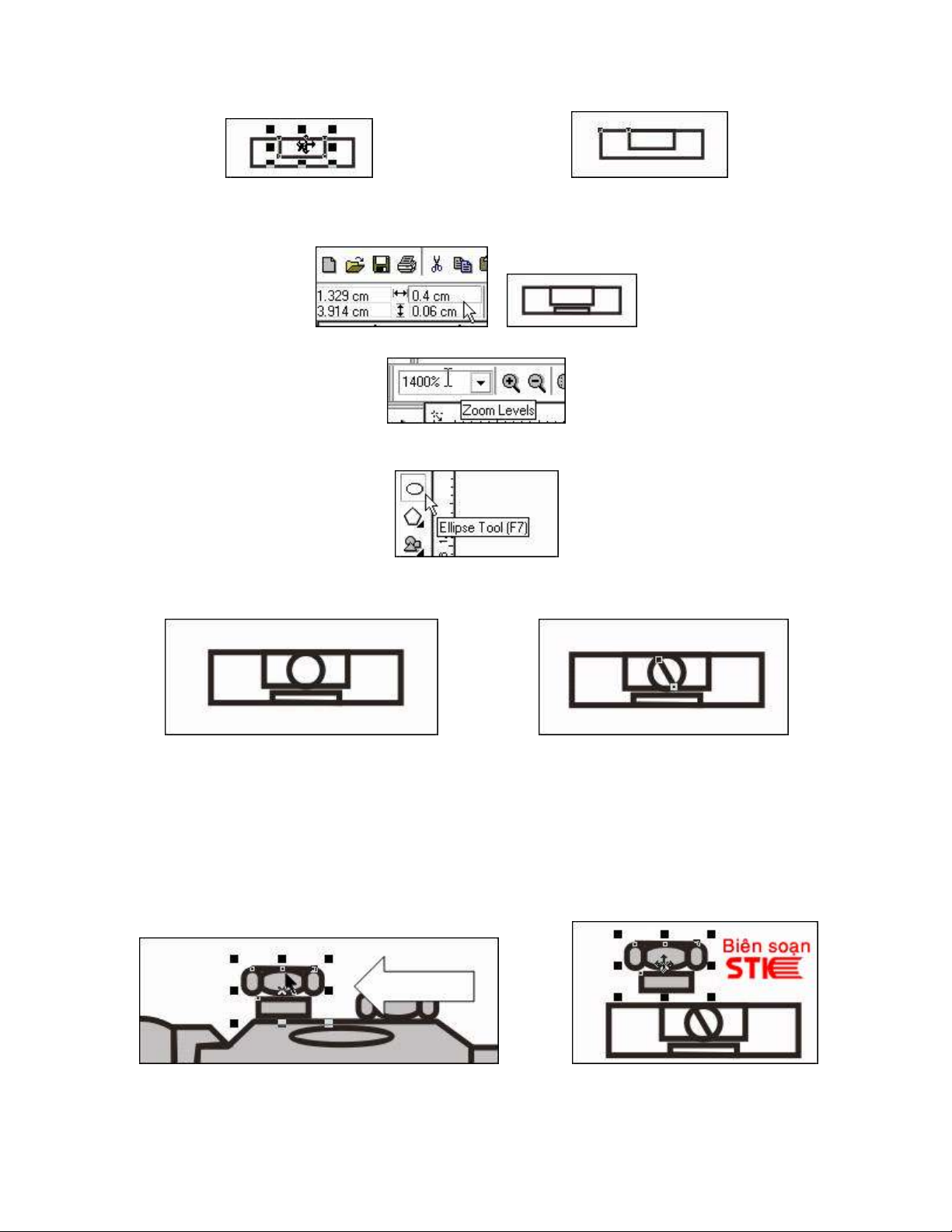 1.329 cm
3.914 cm
0.4 cm
0.06 cm

1400%

Zoom Levels

Ellipse Tool (F7)

Biên soạn
STK