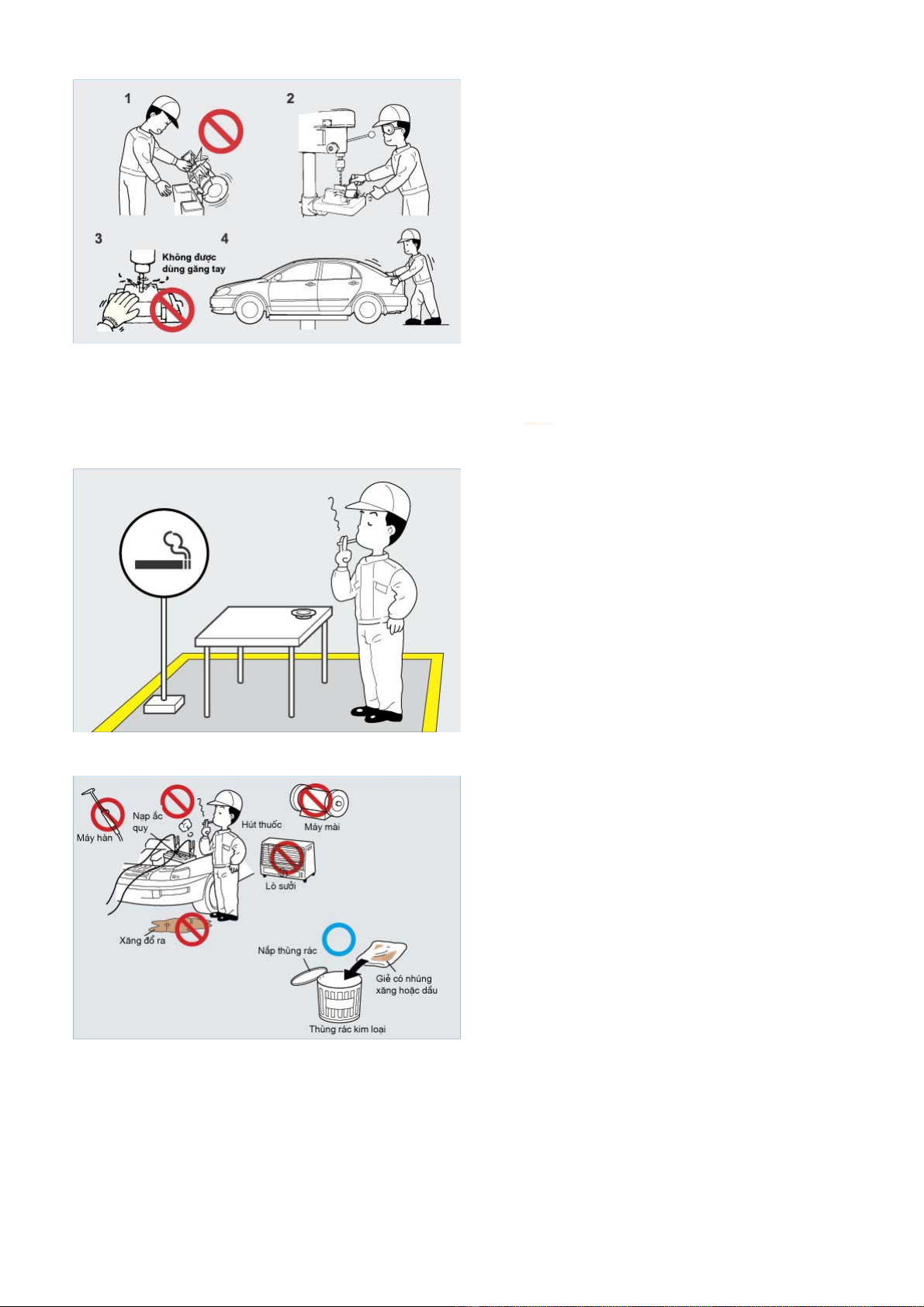 1

2

3

Không được dùng găng tay

4

Máy hàn

Nạp ắc quy

Hút thuốc

Máy mài

Lò sưởi

Xăng đổ ra

Nắp thùng rác

Giẻ có nhúng xăng hoặc dầu

Thùng rác kim loại