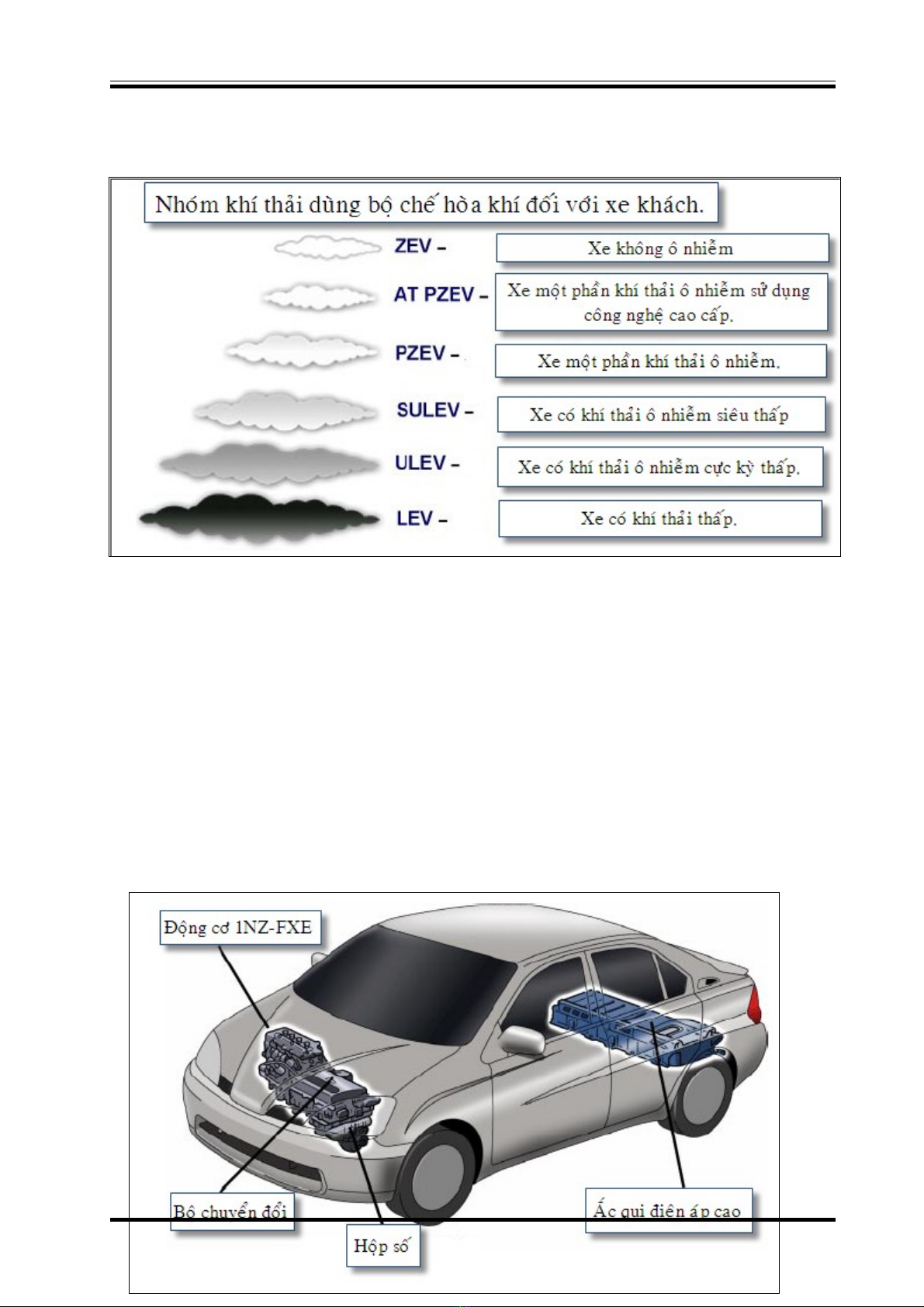 Nhóm khí thải dùng bộ chế hòa khí đối với xe khách.

ZEV – Xe không ô nhiễm

AT PZEV – Xe một phần khí thải ô nhiễm sử dụng công nghệ cao cấp.

PZEV – Xe một phần khí thải ô nhiễm.

SULEV – Xe có khí thải ô nhiễm siêu thấp

ULEV – Xe có khí thải ô nhiễm cực kỳ thấp.

LEV – Xe có khí thải thấp.

Động cơ 1NZ-FXE

Bộ chuyển đổi

Hộp số

Ắc qui điện áp cao