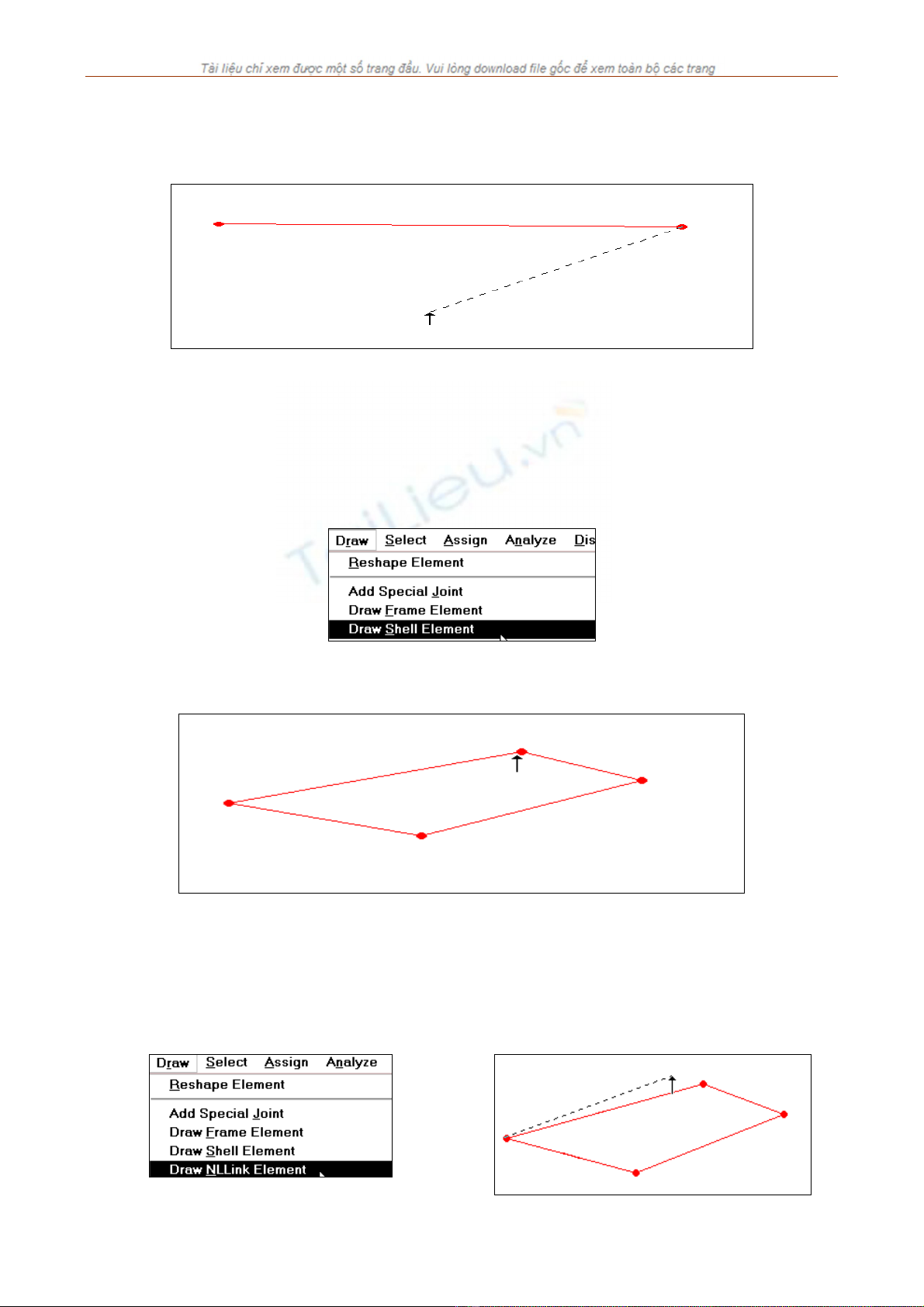 Tài liệu chỉ xem được một số trang đầu. Vui lòng download file gốc để xem toàn bộ các trang

TaiLieu.vn

Draw Select Assign Analyze Dis
Reshape Element
Add Special Joint
Draw Frame Element
Draw Shell Element

Draw Select Assign Analyze
Reshape Element
Add Special Joint
Draw Frame Element
Draw Shell Element
Draw NLLink Element