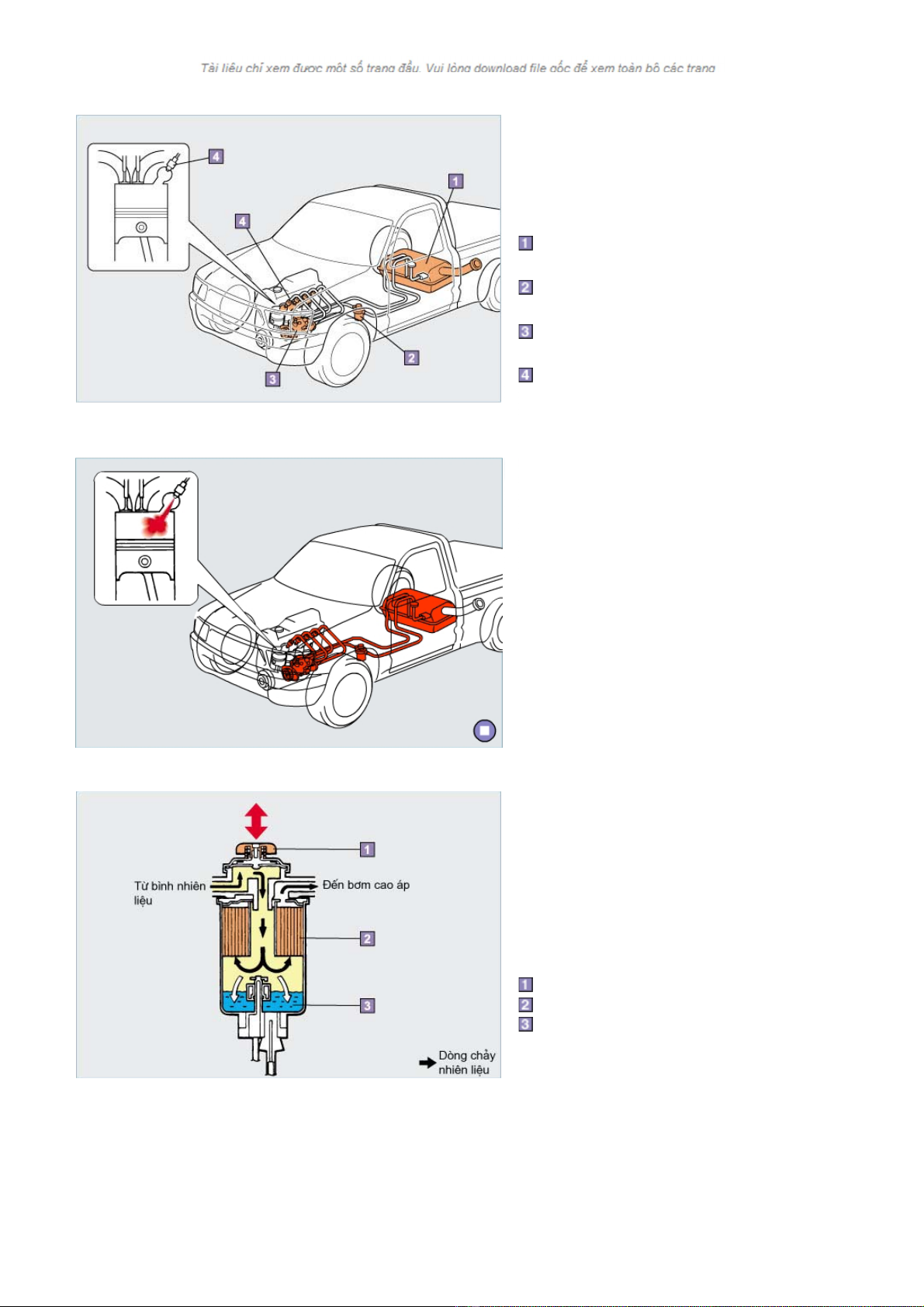 Tài liệu chỉ xem được một số trang đầu. Vui lòng download file gốc để xem toàn bộ các trang

4
1
4
2
3

1
2
3
4

1
Từ bình nhiên liệu
Đến bơm cao áp
2
3
Dòng chảy nhiên liệu

1
2
3