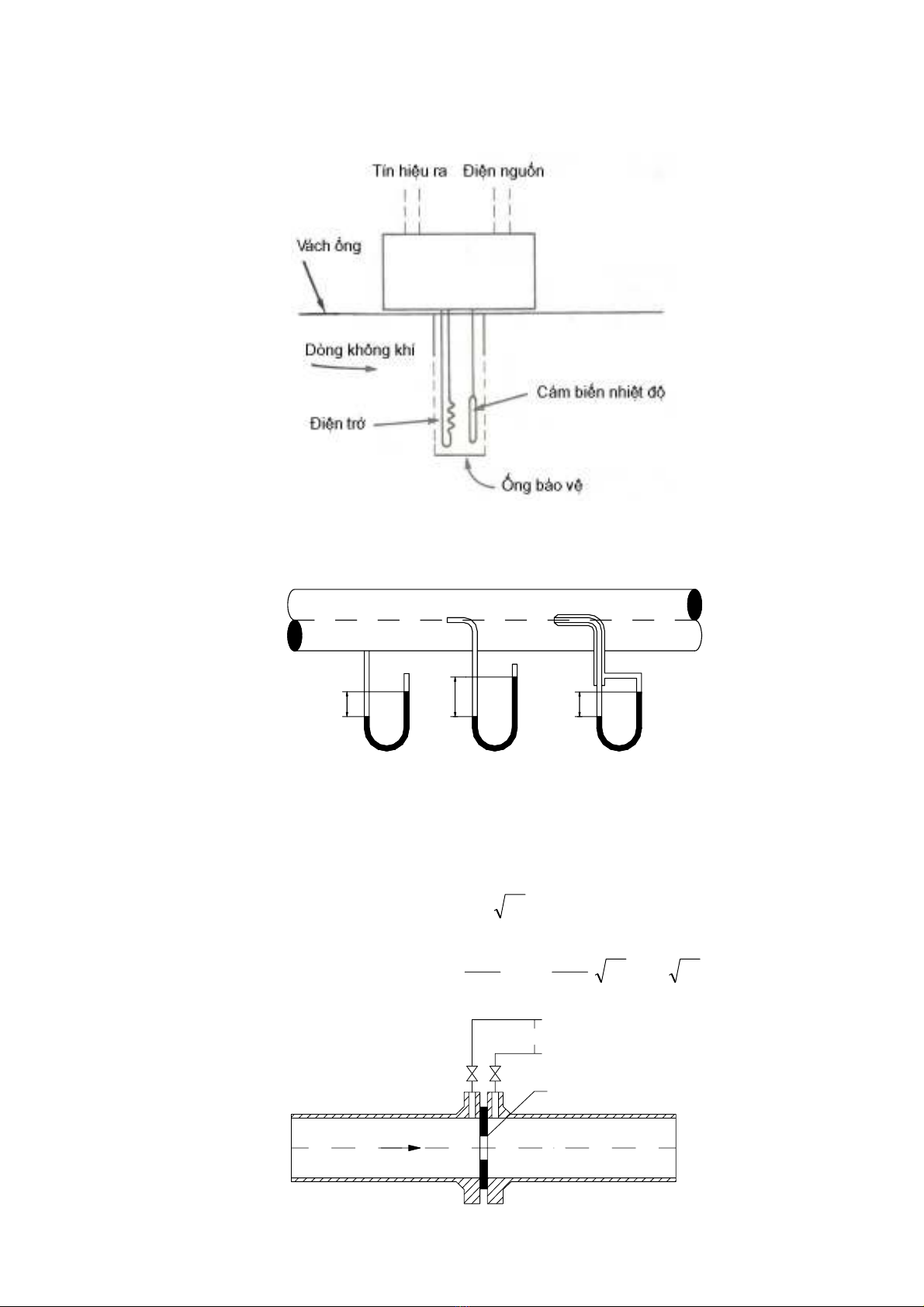 Tín hiệu ra Điện nguồn

Vách ống

Dòng không khí

Cảm biến nhiệt độ

Điện trở

Ống bảo vệ