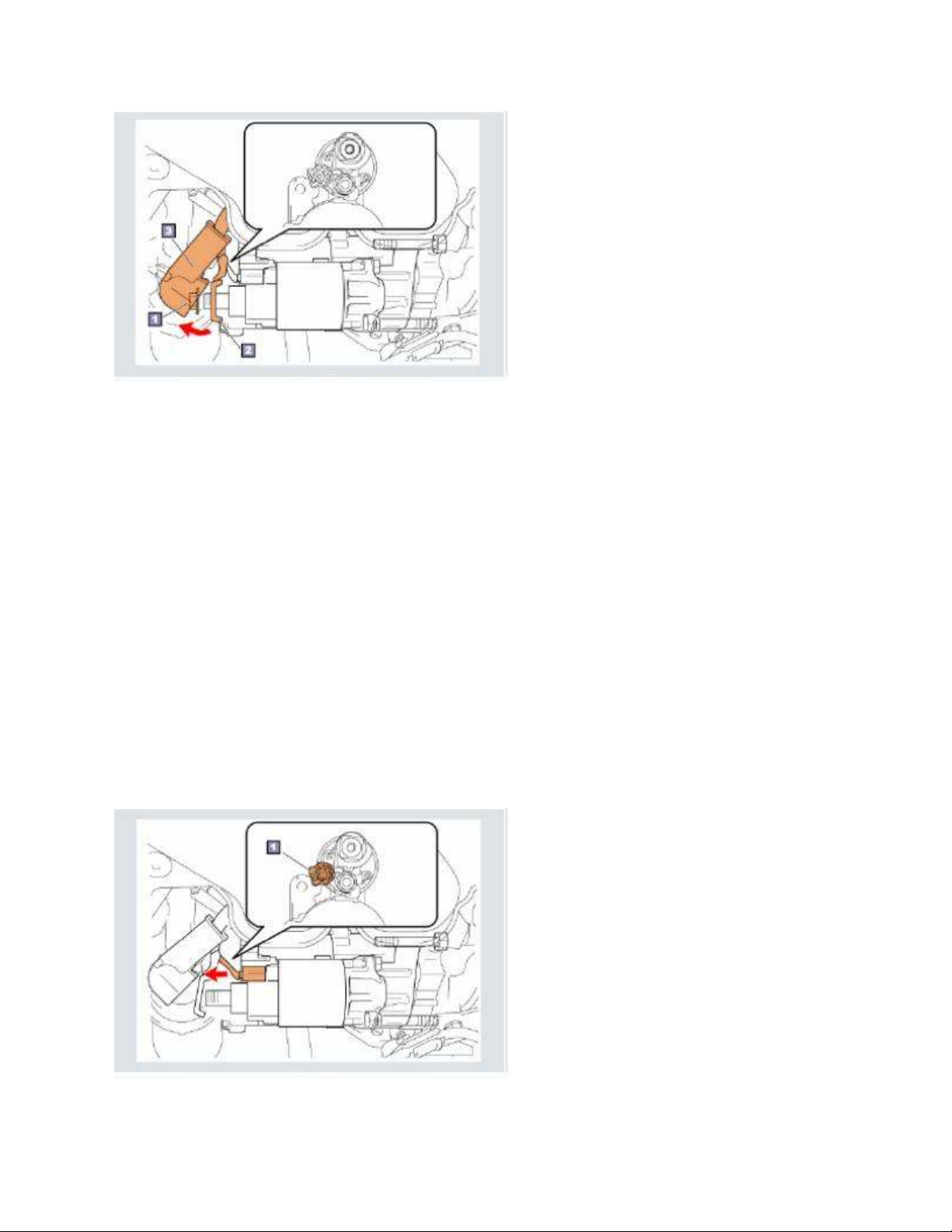 3
1
2

1