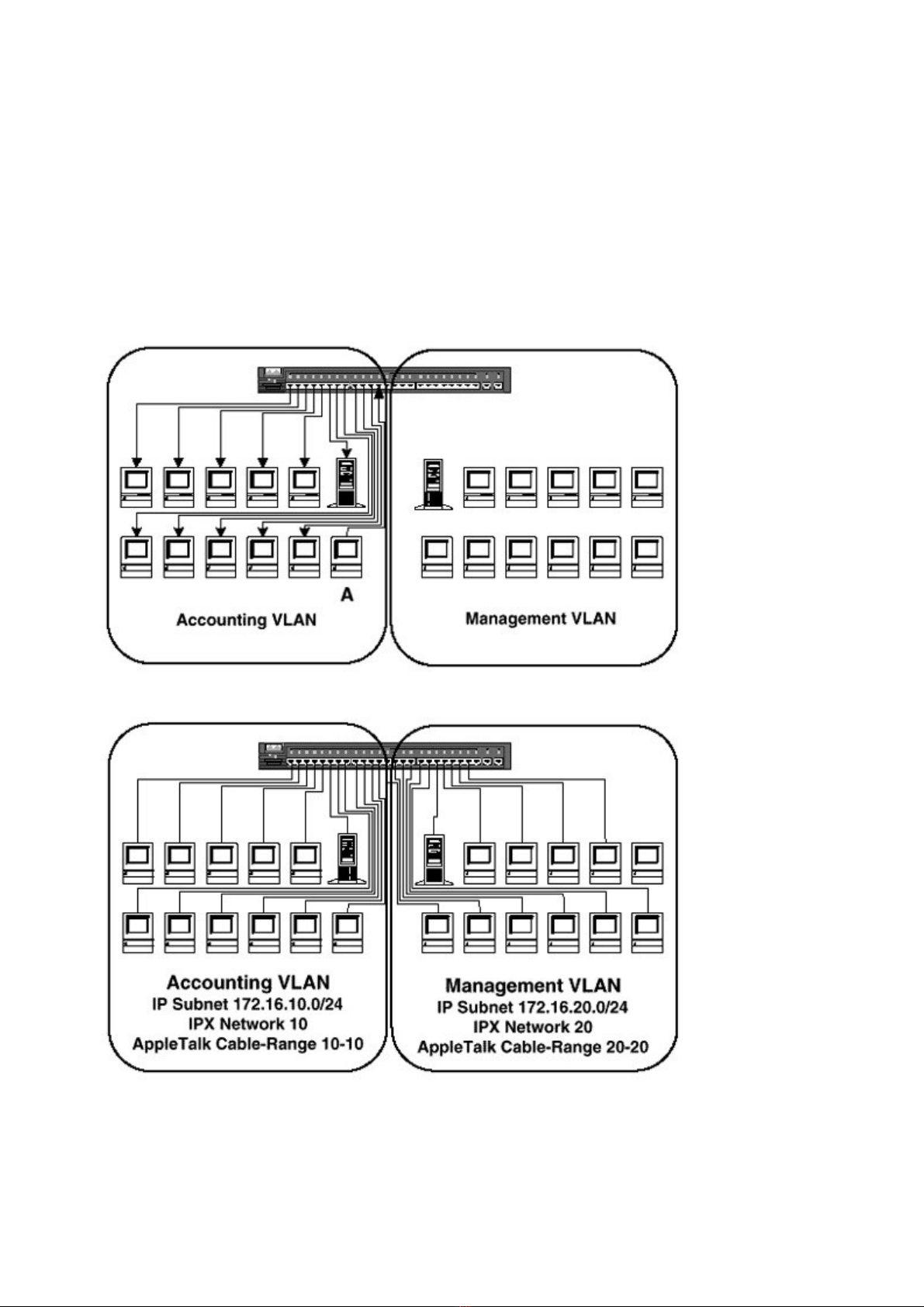 A

Accounting VLAN

Management VLAN

Accounting VLAN
IP Subnet 172.16.10.0/24
IPX Network 10
AppleTalk Cable-Range 10-10

Management VLAN
IP Subnet 172.16.20.0/24
IPX Network 20
AppleTalk Cable-Range 20-20